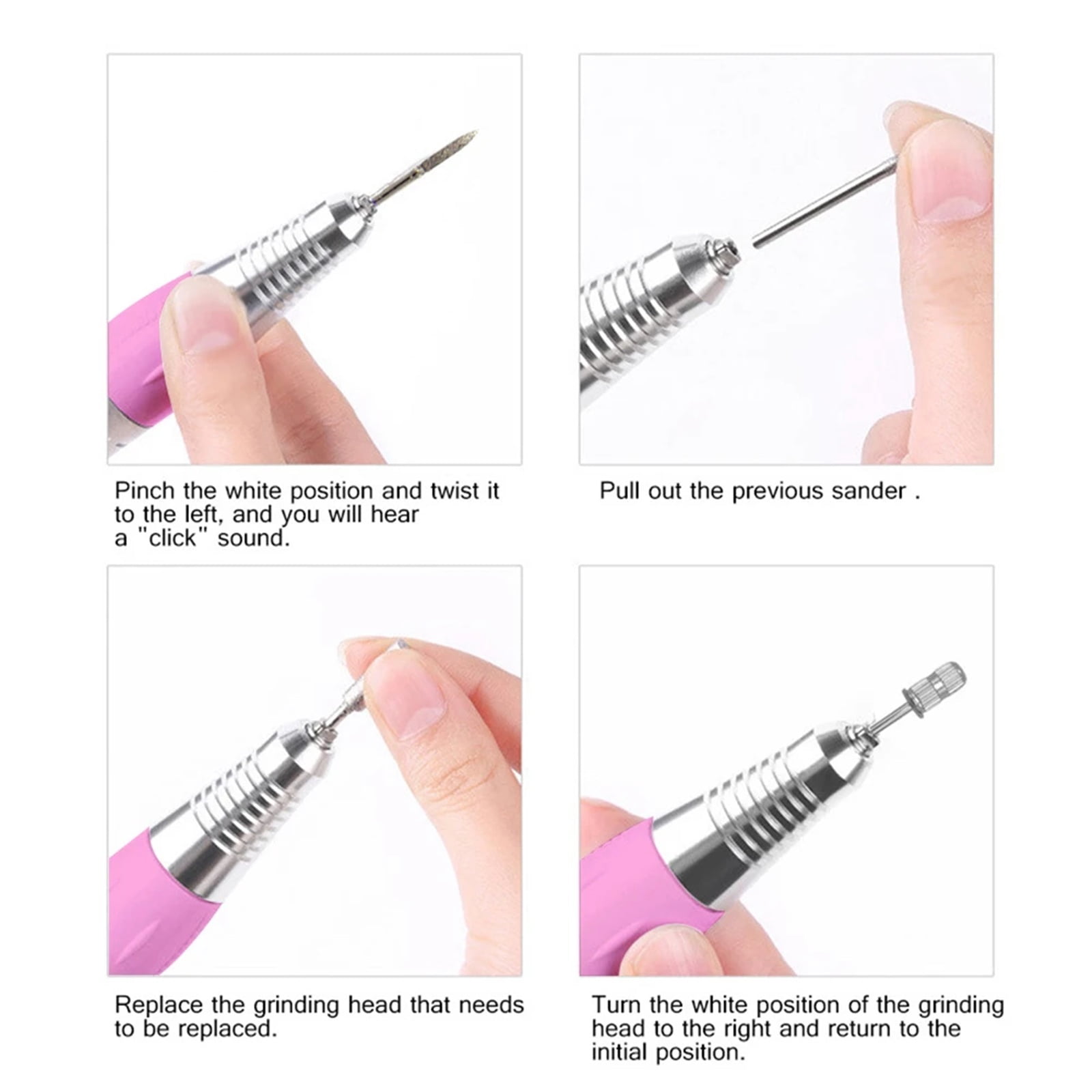 Pinch the white position and twist it to the left, and you will hear a "click" sound.

Pull out the previous sander .

Replace the grinding head that needs to be replaced.

Turn the white position of the grinding head to the right and return to the initial position.