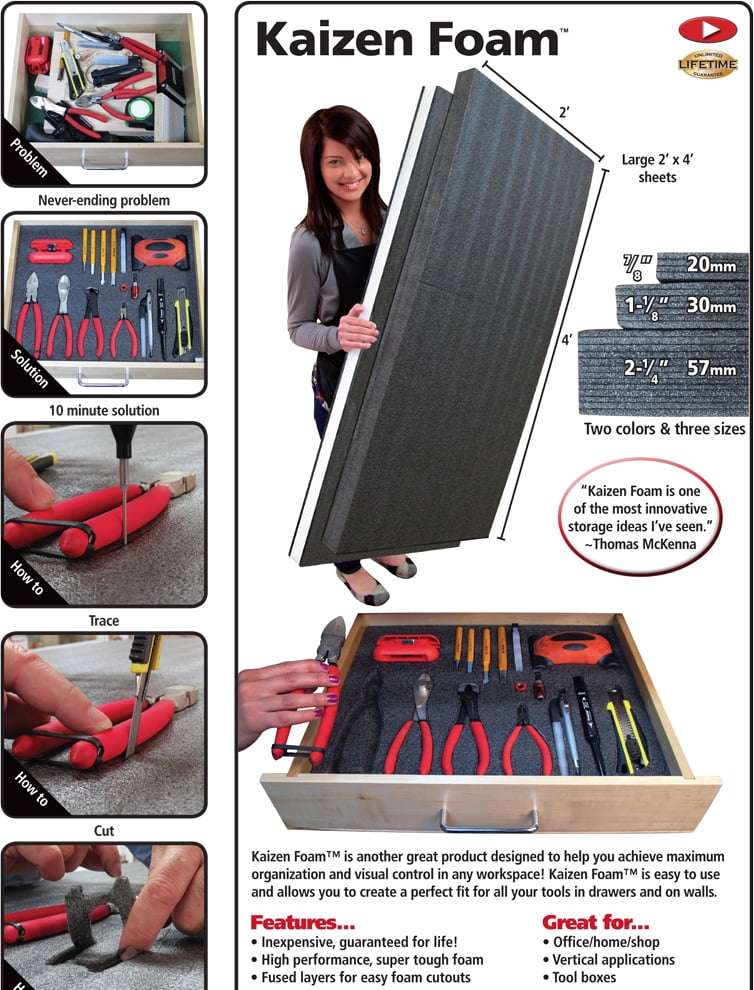 Problem

Never-ending problem

Solution

10 minute solution

How to

Trace

How to

Cut

Kaizen Foam™

UNLIMITED LIFETIME GUARANTEE

2'

Large 2' x 4' sheets

4'

$\frac{7}{8}$" 20mm

1-$\frac{1}{8}$" 30mm

2-$\frac{1}{4}$" 57mm

Two colors & three sizes

"Kaizen Foam is one of the most innovative storage ideas I've seen." ~Thomas McKenna

Kaizen Foam™ is another great product designed to help you achieve maximum organization and visual control in any workspace! Kaizen Foam™ is easy to use and allows you to create a perfect fit for all your tools in drawers and on walls.

Features...
• Inexpensive, guaranteed for life!
• High performance, super tough foam
• Fused layers for easy foam cutouts

Great for...
• Office/home/shop
• Vertical applications
• Tool boxes