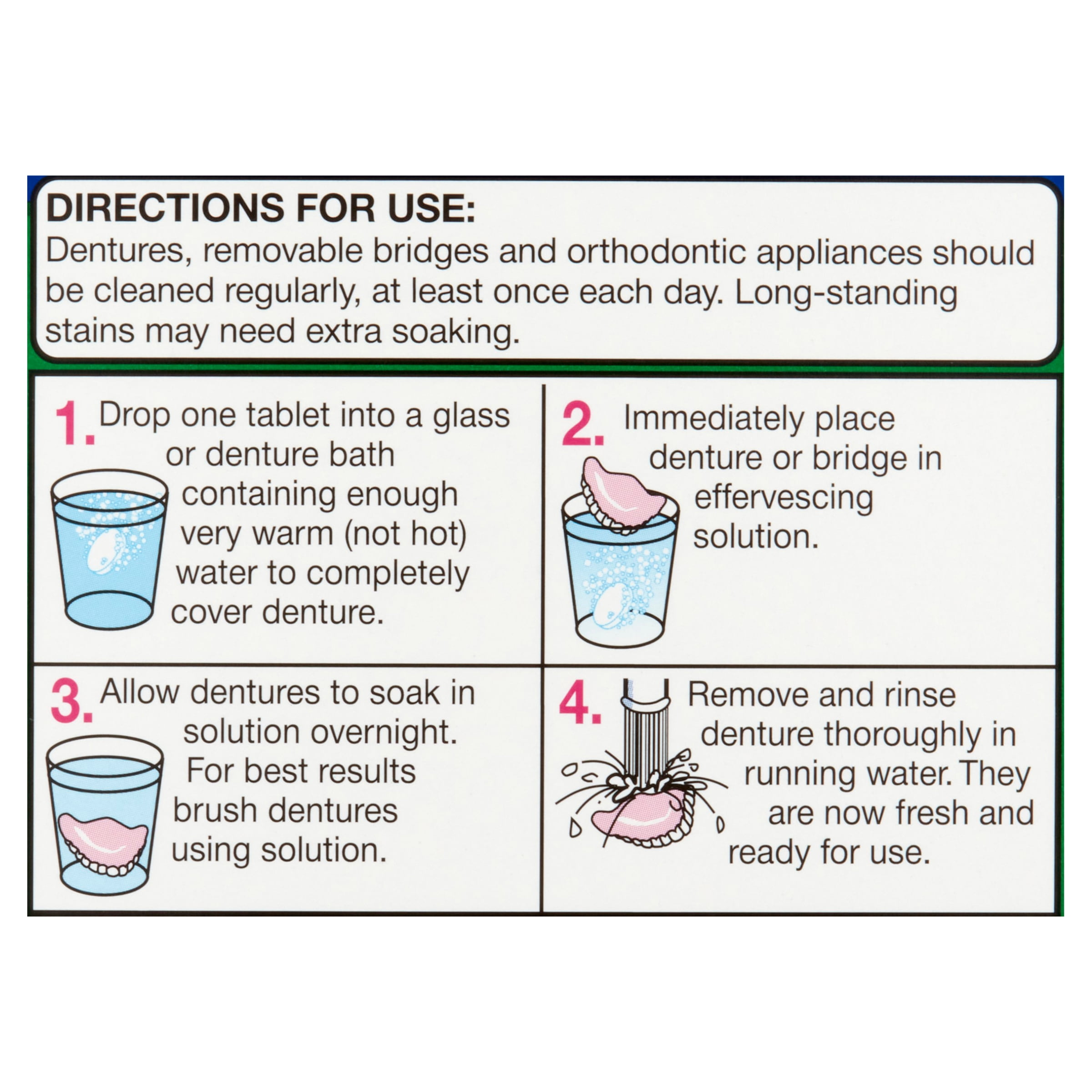 DIRECTIONS FOR USE:
Dentures, removable bridges and orthodontic appliances should be cleaned regularly, at least once each day. Long-standing stains may need extra soaking.

1. Drop one tablet into a glass or denture bath containing enough very warm (not hot) water to completely cover denture.

2. Immediately place denture or bridge in effervescing solution.

3. Allow dentures to soak in solution overnight. For best results brush dentures using solution.

4. Remove and rinse denture thoroughly in running water. They are now fresh and ready for use.