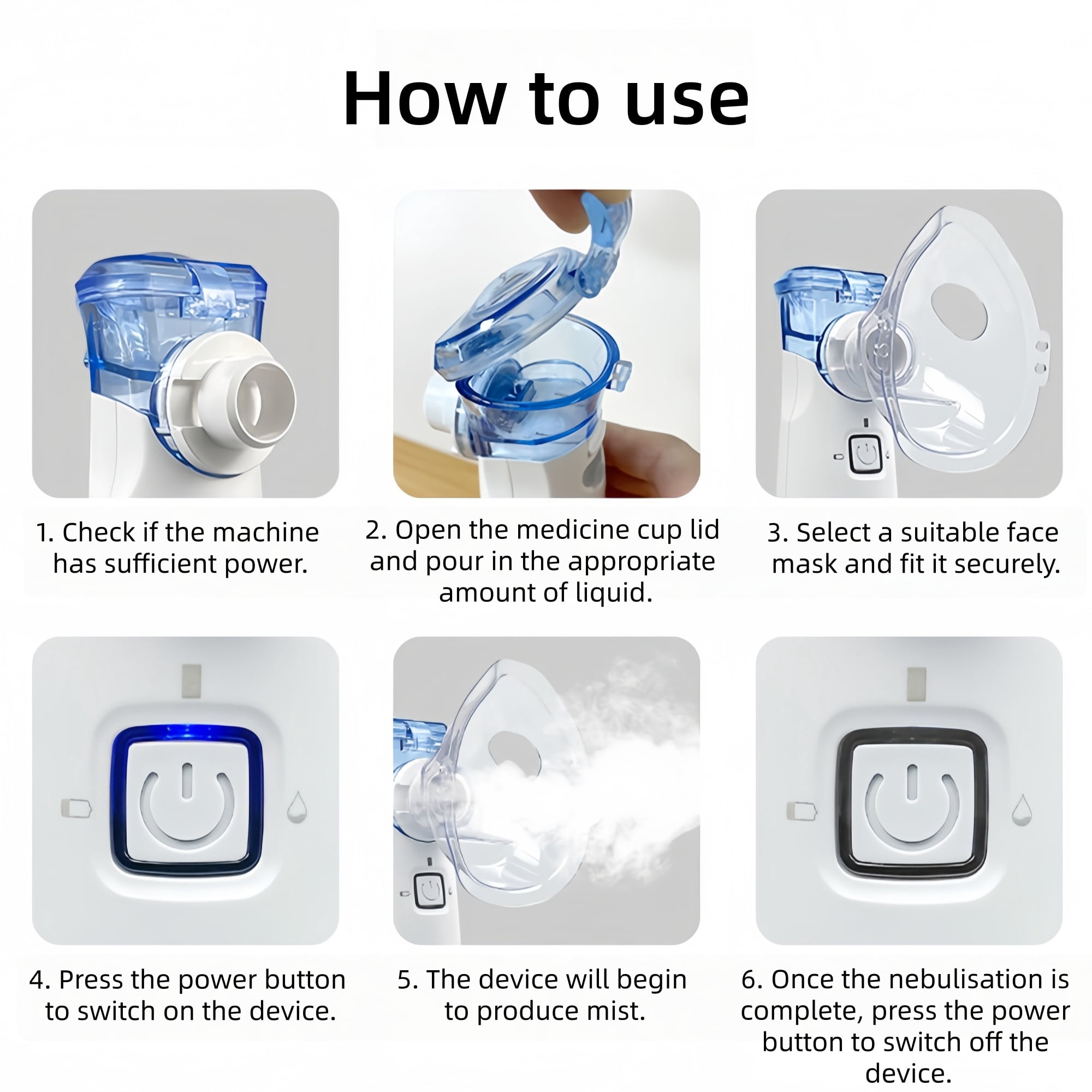 How to use

1. Check if the machine has sufficient power.

2. Open the medicine cup lid and pour in the appropriate amount of liquid.

3. Select a suitable face mask and fit it securely.

4. Press the power button to switch on the device.

5. The device will begin to produce mist.

6. Once the nebulisation is complete, press the power button to switch off the device.