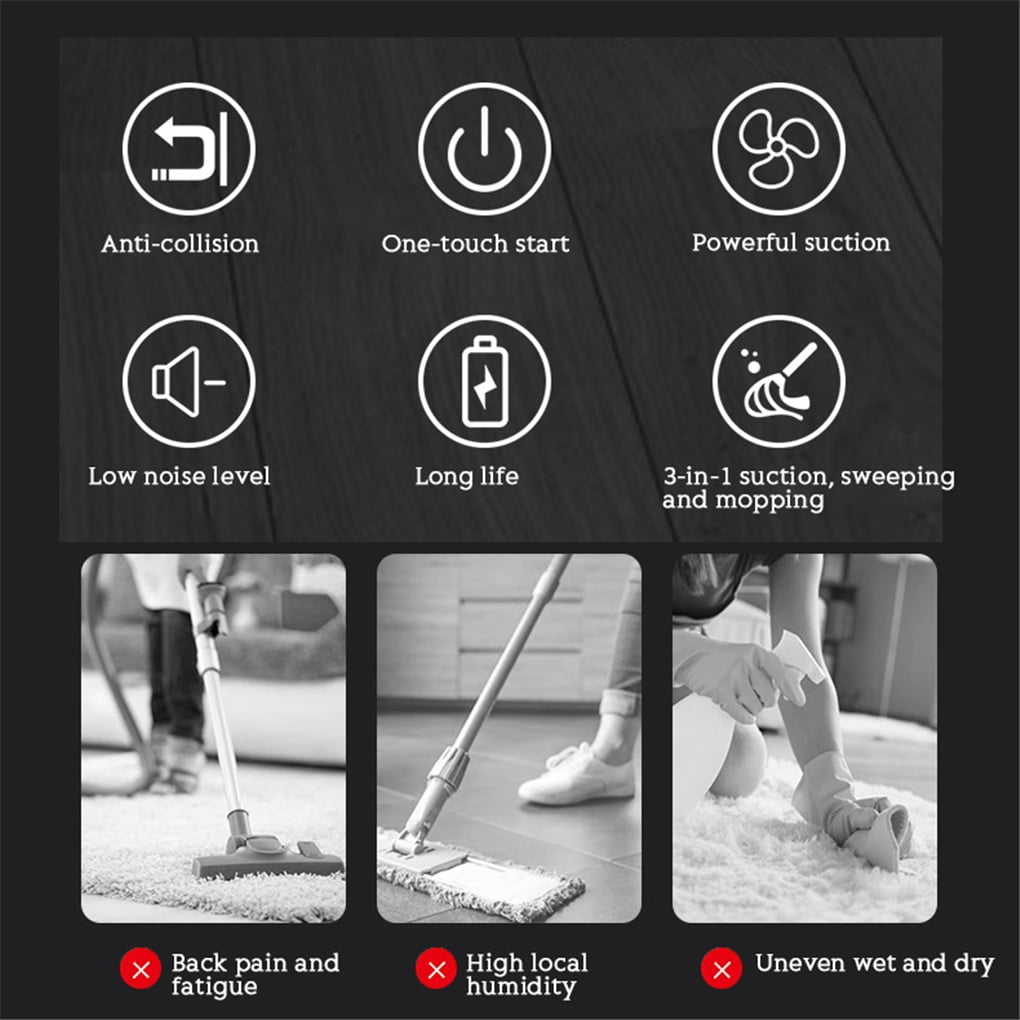 Anti-collision

One-touch start

Powerful suction

Low noise level

Long life

3-in-1 suction, sweeping and mopping

Back pain and fatigue

High local humidity

Uneven wet and dry