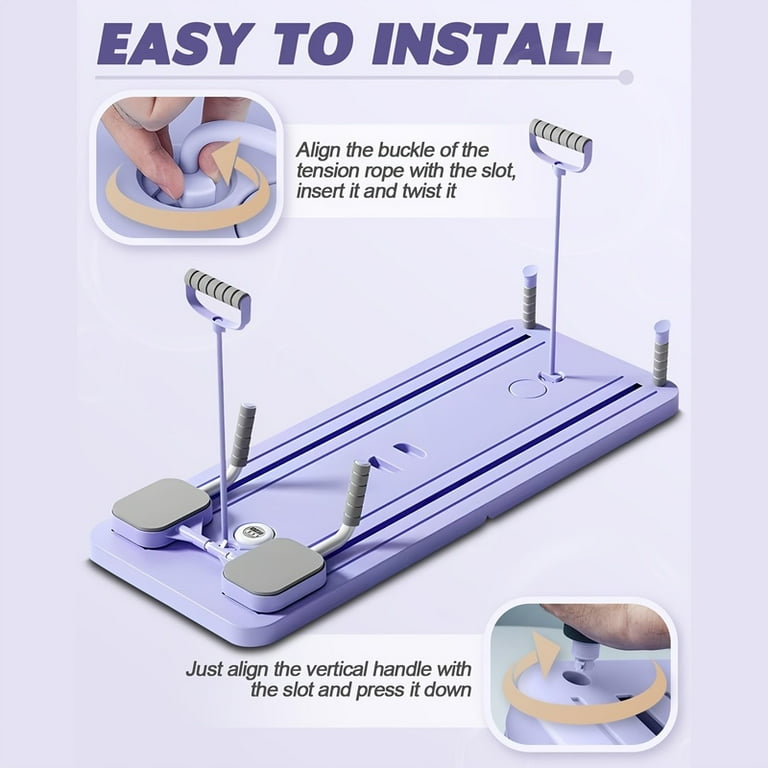 EASY TO INSTALL

Align the buckle of the tension rope with the slot, insert it and twist it

Just align the vertical handle with the slot and press it down