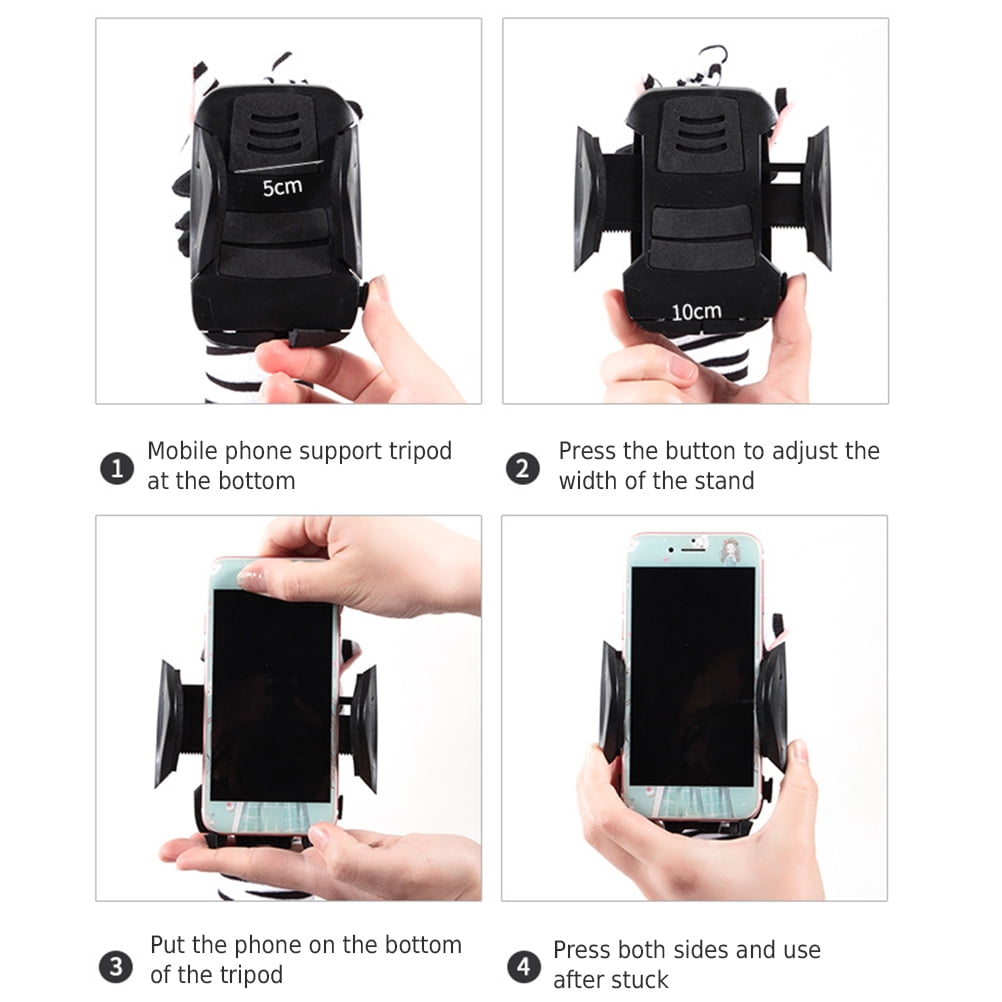 5cm

10cm

1 Mobile phone support tripod at the bottom

2 Press the button to adjust the width of the stand

3 Put the phone on the bottom of the tripod

4 Press both sides and use after stuck