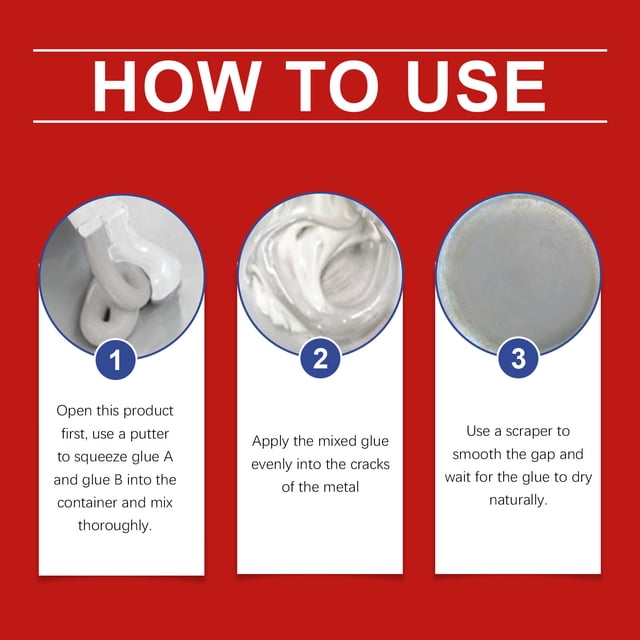 HOW TO USE

1

Open this product first, use a putter to squeeze glue A and glue B into the container and mix thoroughly.

2

Apply the mixed glue evenly into the cracks of the metal

3

Use a scraper to smooth the gap and wait for the glue to dry naturally.