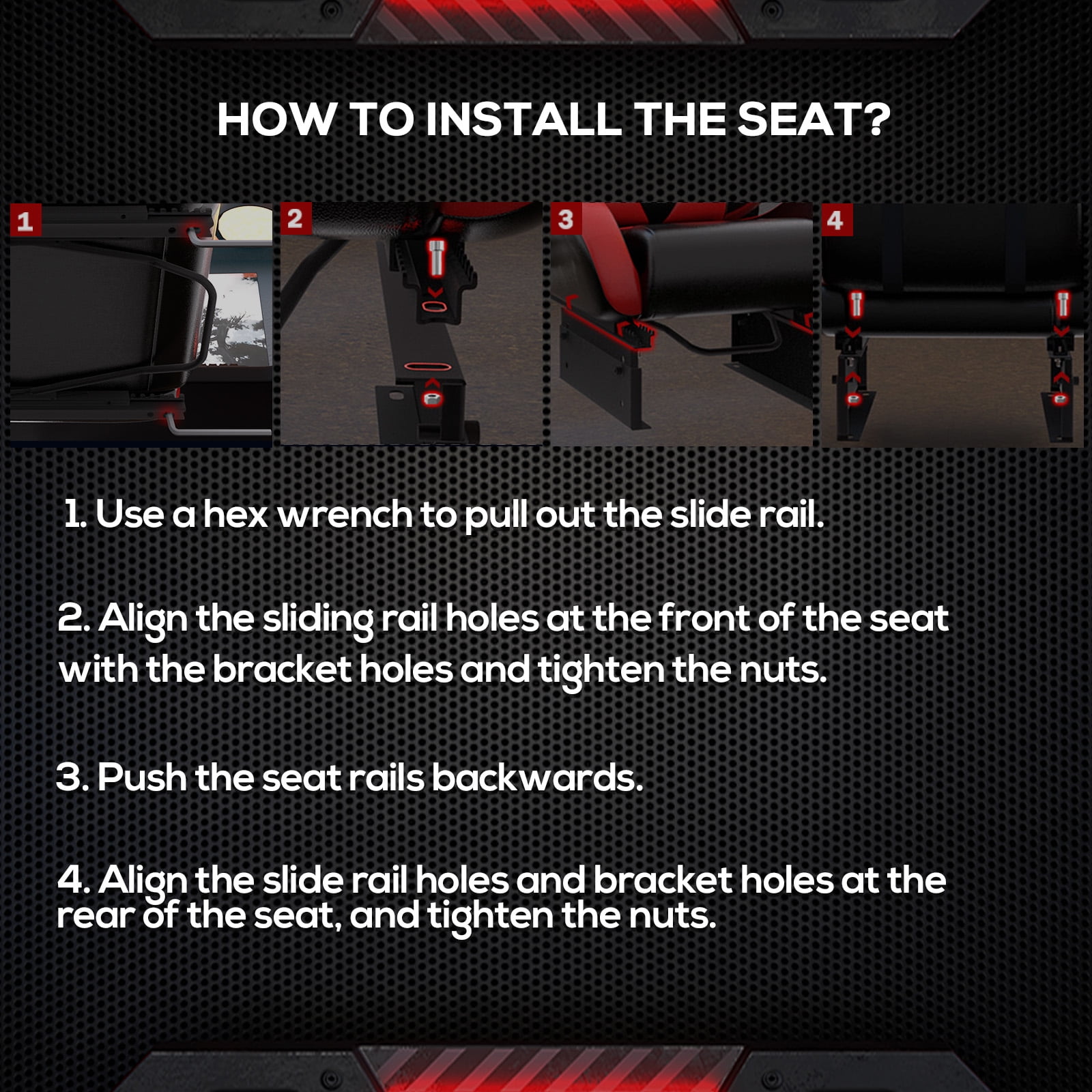 HOW TO INSTALL THE SEAT?

1

2

3

4

1. Use a hex wrench to pull out the slide rail.

2. Align the sliding rail holes at the front of the seat with the bracket holes and tighten the nuts.

3. Push the seat rails backwards.

4. Align the slide rail holes and bracket holes at the rear of the seat, and tighten the nuts.