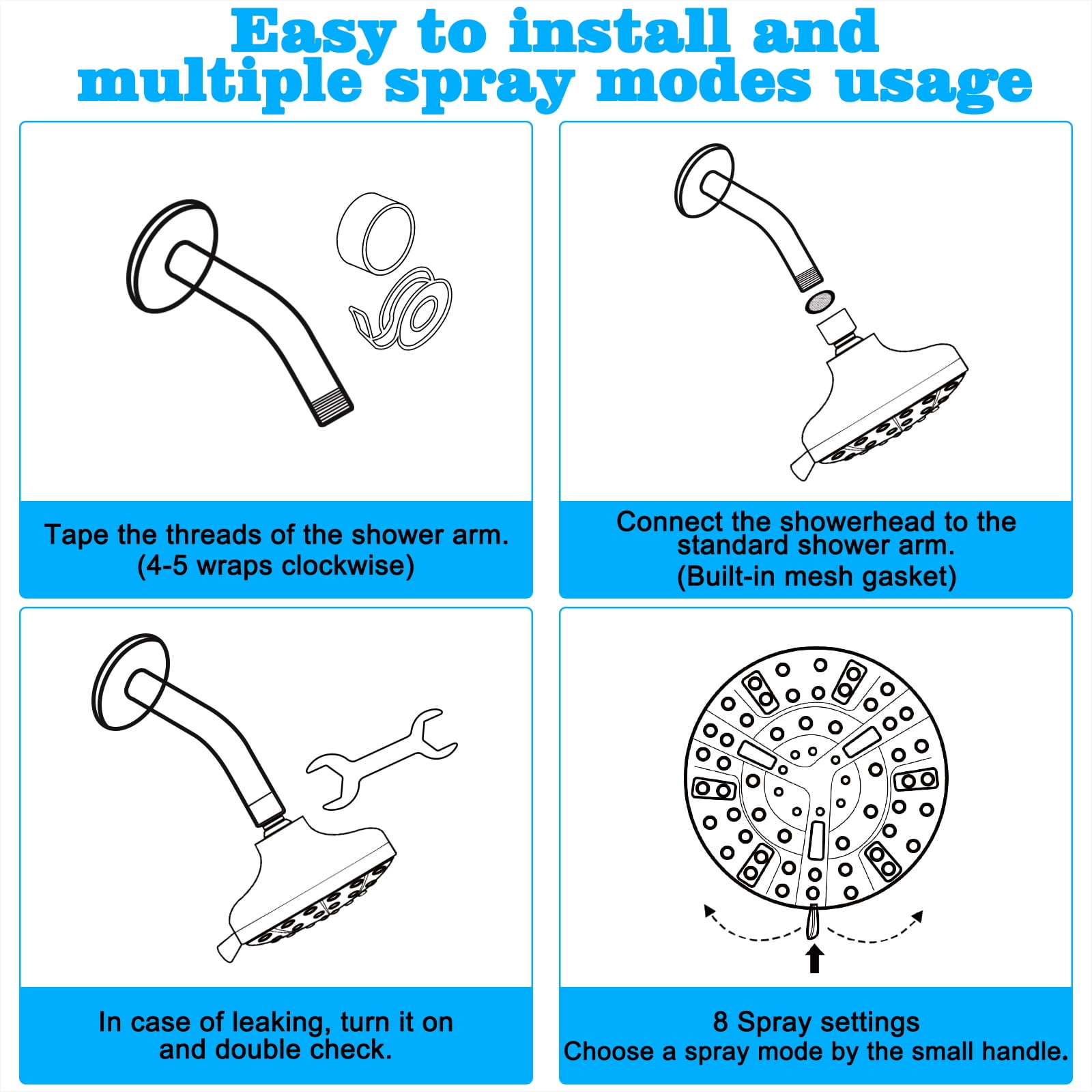 Easy to install and multiple spray modes usage

Tape the threads of the shower arm. (4-5 wraps clockwise)

Connect the showerhead to the standard shower arm. (Built-in mesh gasket)

In case of leaking, turn it on and double check.

8 Spray settings
Choose a spray mode by the small handle.