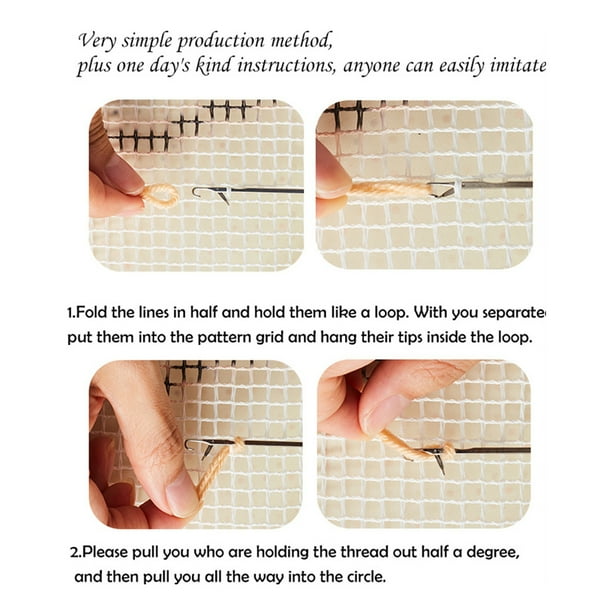 Very simple production method,
plus one day's kind instructions, anyone can easily imitate

1.Fold the lines in half and hold them like a loop. With you separate put them into the pattern grid and hang their tips inside the loop.

2.Please pull you who are holding the thread out half a degree, and then pull you all the way into the circle.