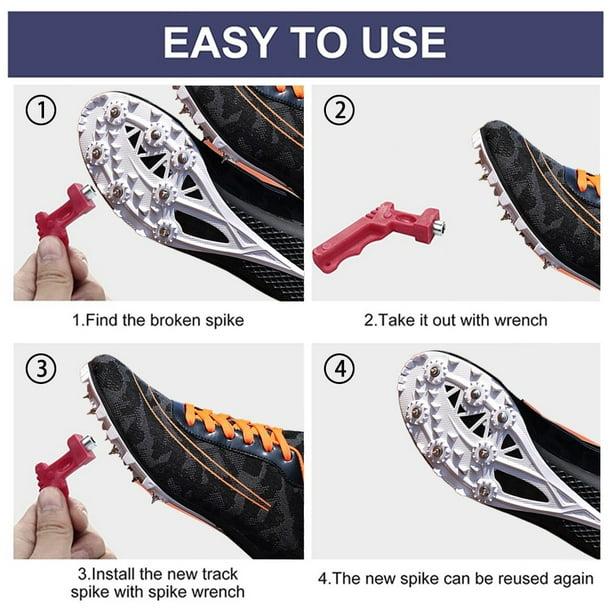 EASY TO USE

①

1.Find the broken spike

②

2.Take it out with wrench

③

3.Install the new track spike with spike wrench

④

4.The new spike can be reused again