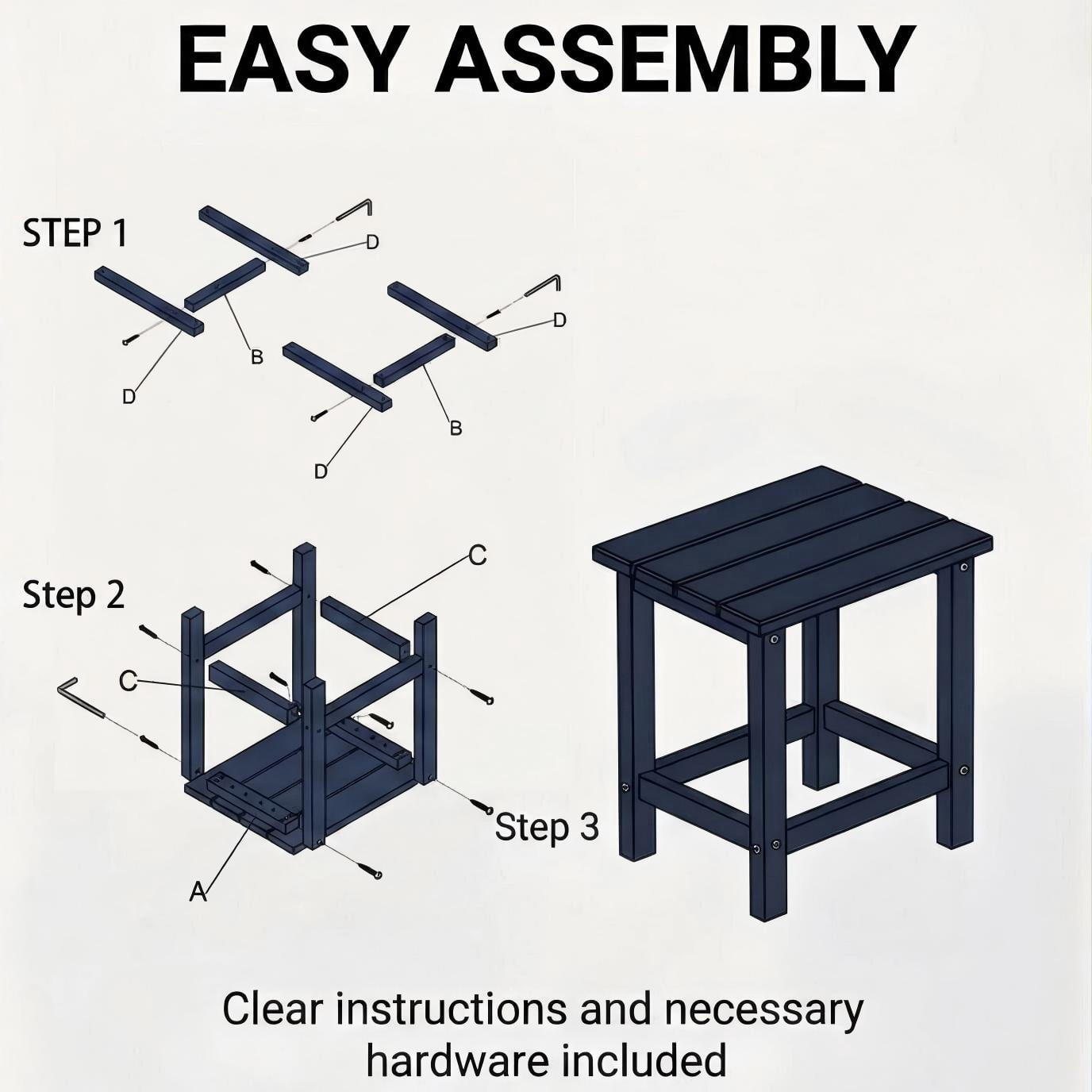 EASY ASSEMBLY

STEP 1

D

B

D

D

B

D

Step 2

C

C

A

Step 3

Clear instructions and necessary hardware included