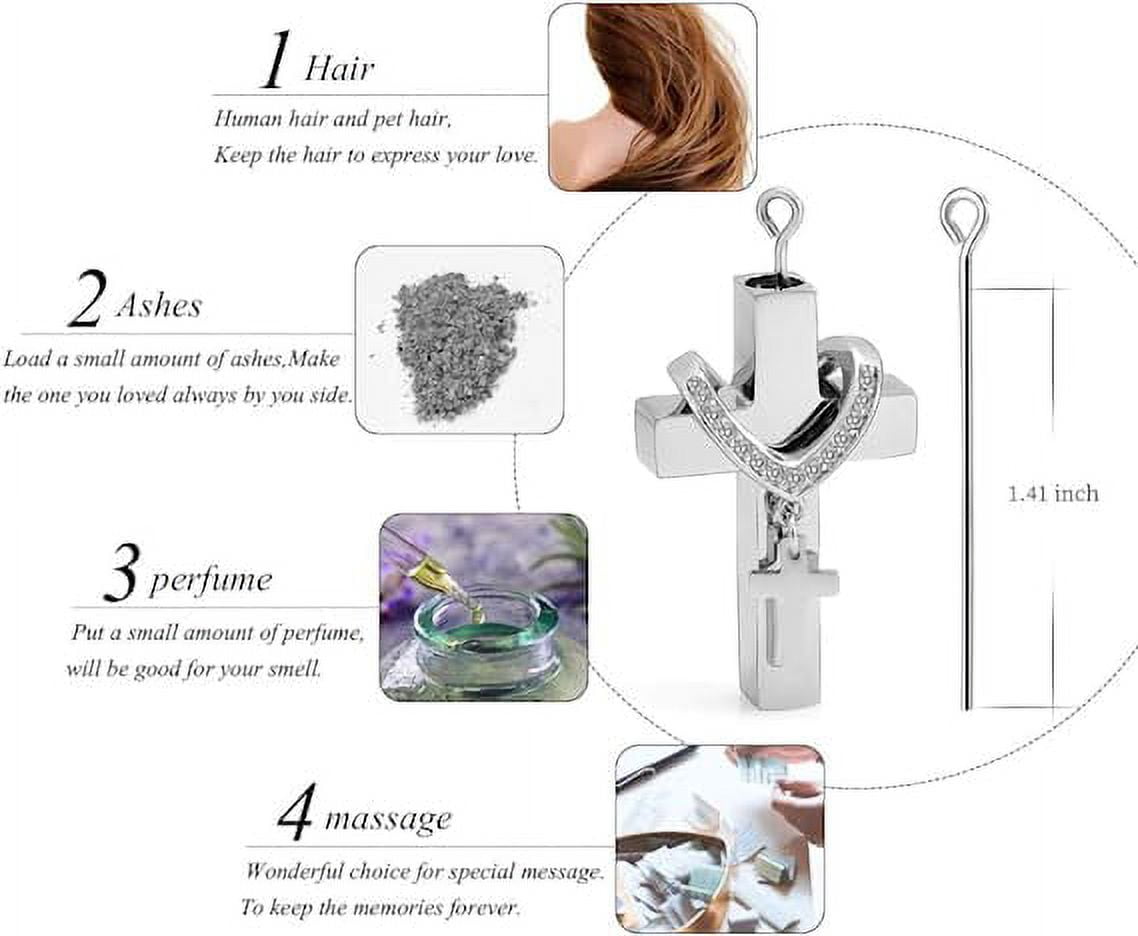 1 Hair

Human hair and pet hair, Keep the hair to express your love.

2 Ashes

Load a small amount of ashes,Make the one you loved always by you side.

3 perfume

Put a small amount of perfume, will be good for your smell.

4 massage

Wonderful choice for special message. To keep the memories forever.

1.41 inch