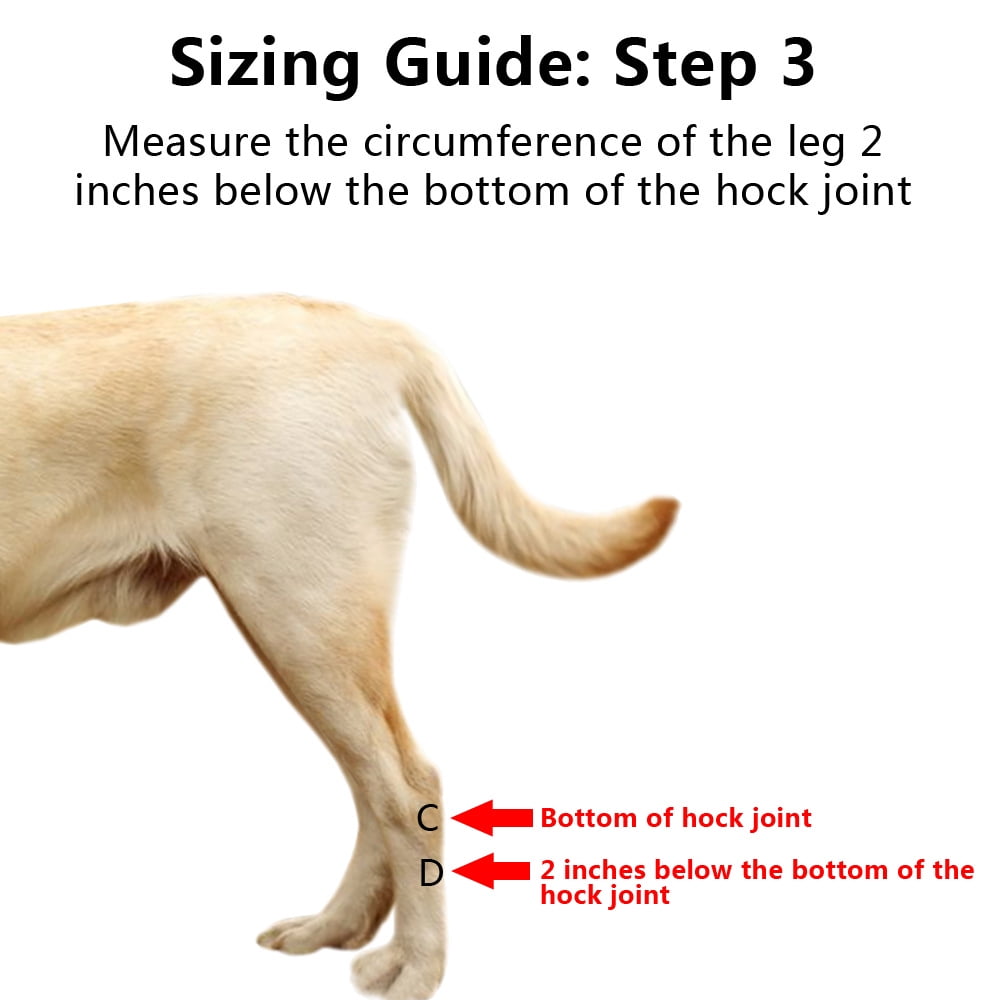 Sizing Guide: Step 3

Measure the circumference of the leg 2 inches below the bottom of the hock joint

C Bottom of hock joint

D 2 inches below the bottom of the hock joint