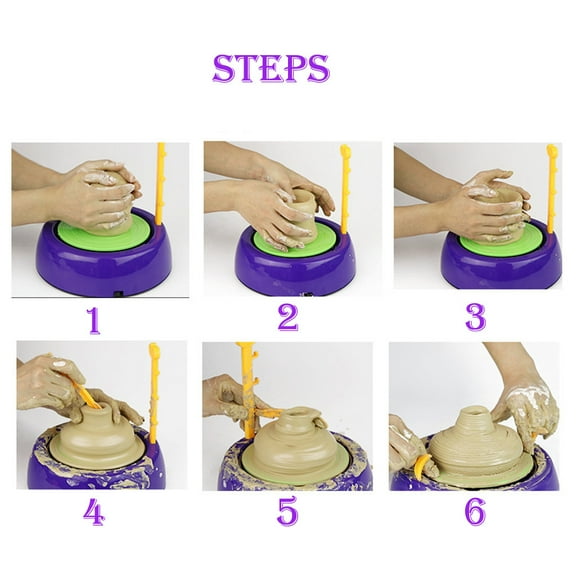 STEPS

1

2

3

4

5

6