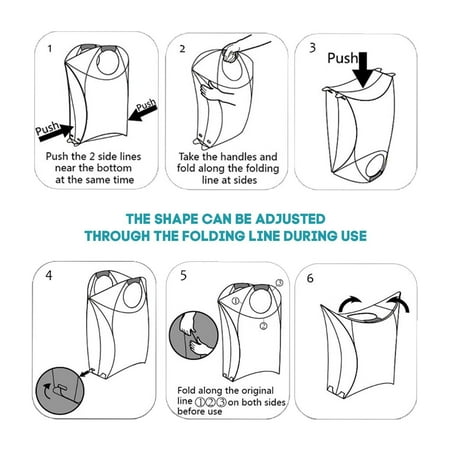 1

Push

Push

Push the 2 side lines near the bottom at the same time

2

Take the handles and fold along the folding line at sides

3

Push

THE SHAPE CAN BE ADJUSTED THROUGH THE FOLDING LINE DURING USE

4

5

①

②

③

Fold along the original line ①②③ on both sides before use

6