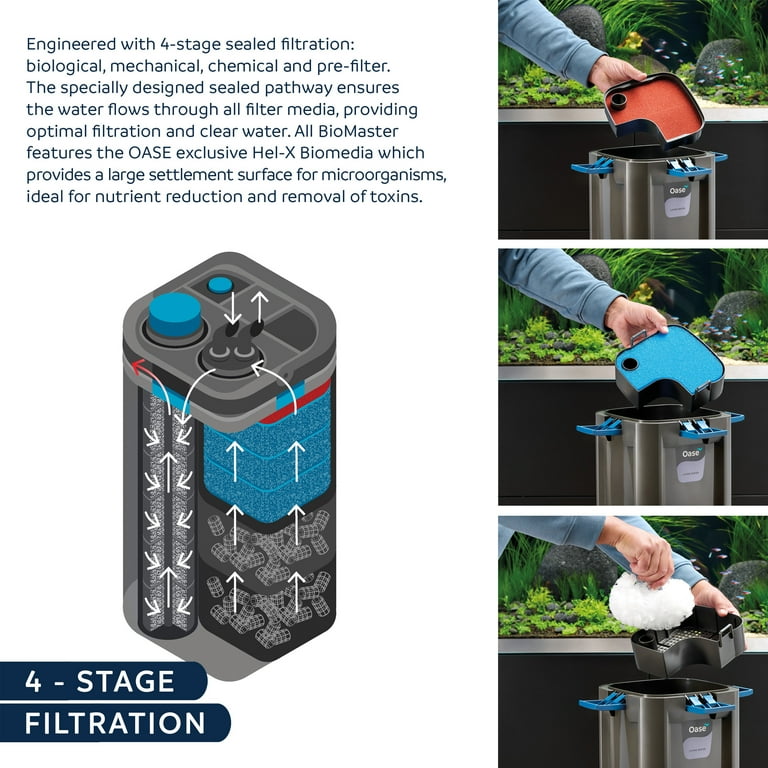 Engineered with 4-stage sealed filtration: biological, mechanical, chemical and pre-filter. The specially designed sealed pathway ensures the water flows through all filter media, providing optimal filtration and clear water. All BioMaster features the OASE exclusive Hel-X Biomedia which provides a large settlement surface for microorganisms, ideal for nutrient reduction and removal of toxins.

4 - STAGE
FILTRATION

Oase
Oase
Oase