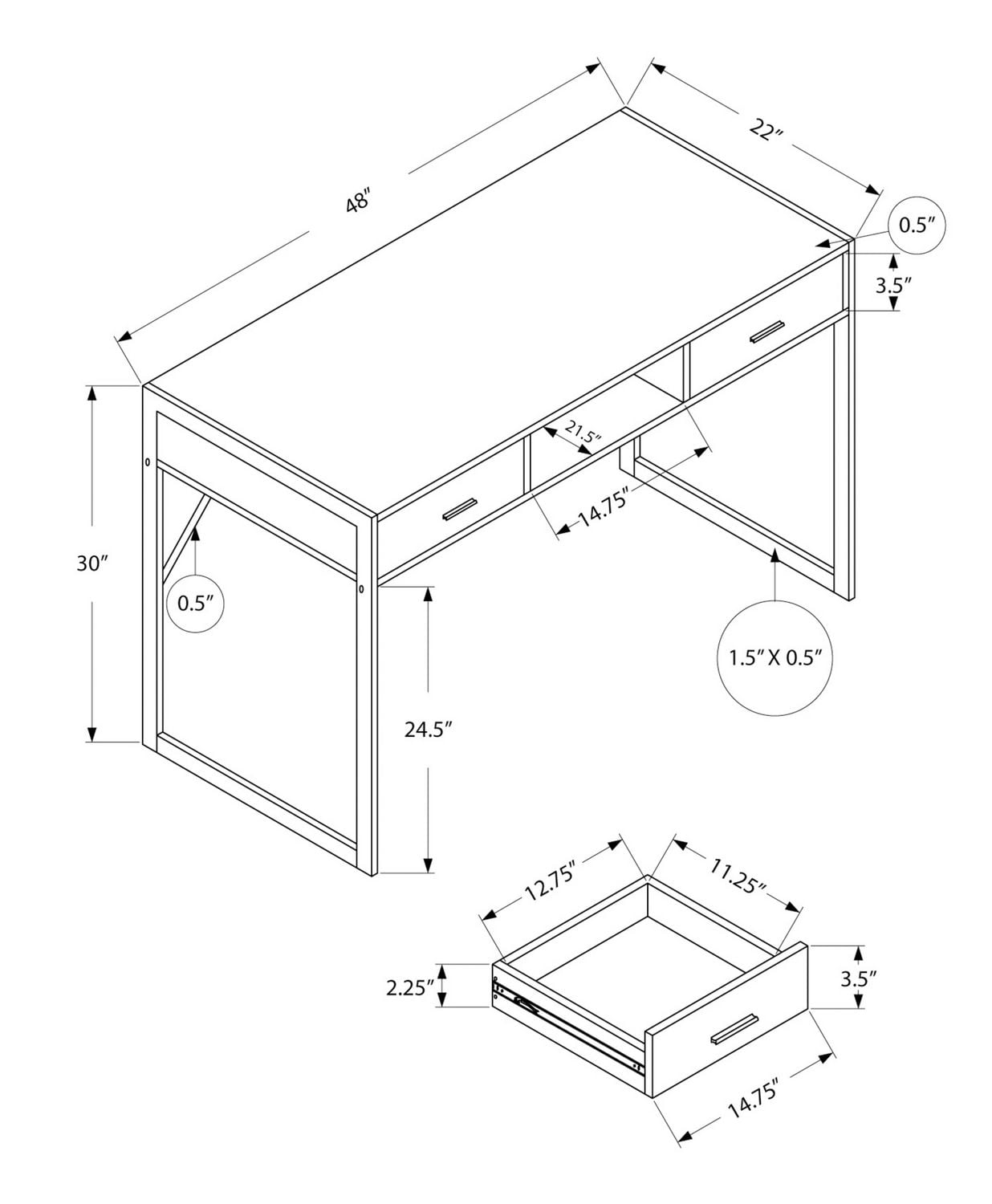 48″

22″

0.5″

3.5″

21.5″

14.75″

30″

0.5″

1.5″ X 0.5″

24.5″

12.75″

11.25″

2.25″

3.5″

14.75″