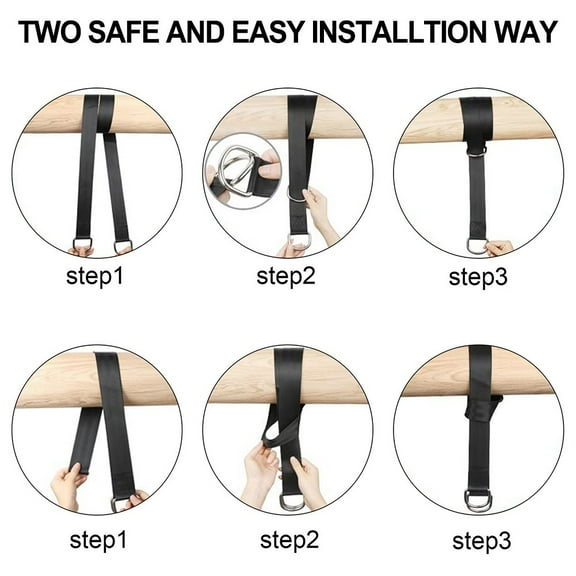 TWO SAFE AND EASY INSTALLTION WAY

step1

step2

step3

step1

step2

step3