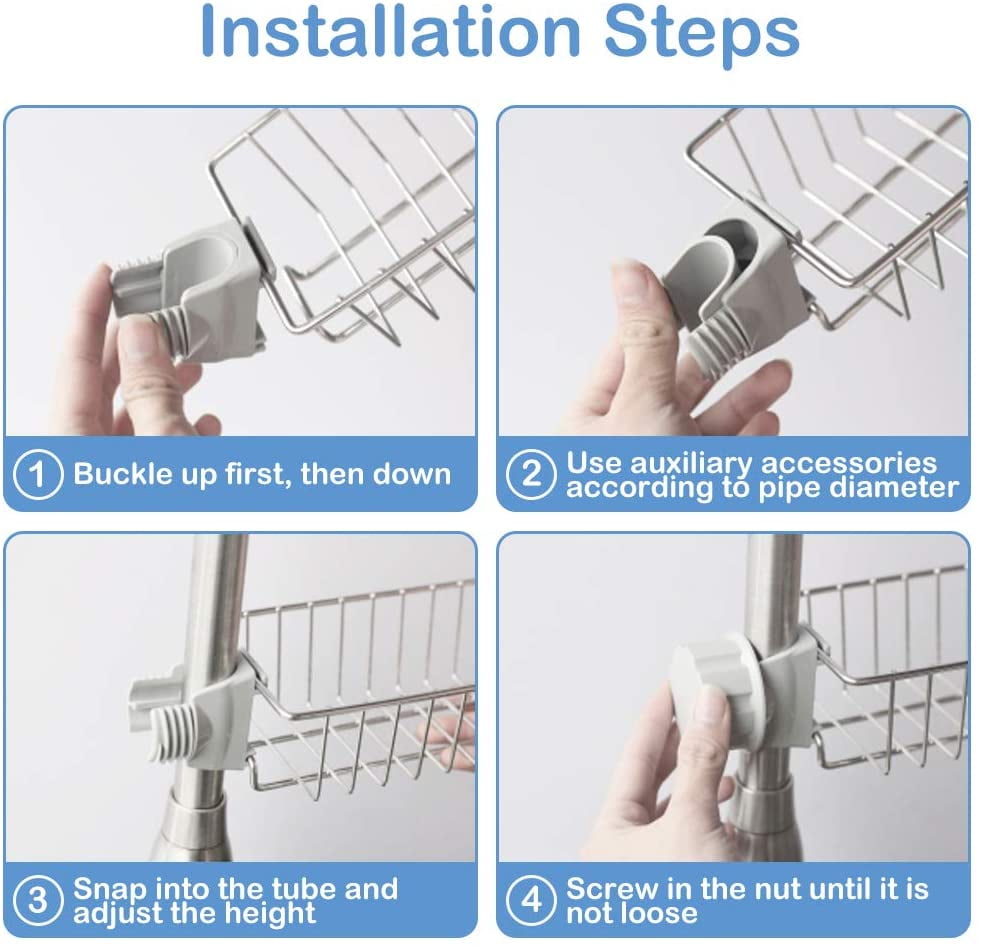 Installation Steps

1 Buckle up first, then down

2 Use auxiliary accessories according to pipe diameter

3 Snap into the tube and adjust the height

4 Screw in the nut until it is not loose