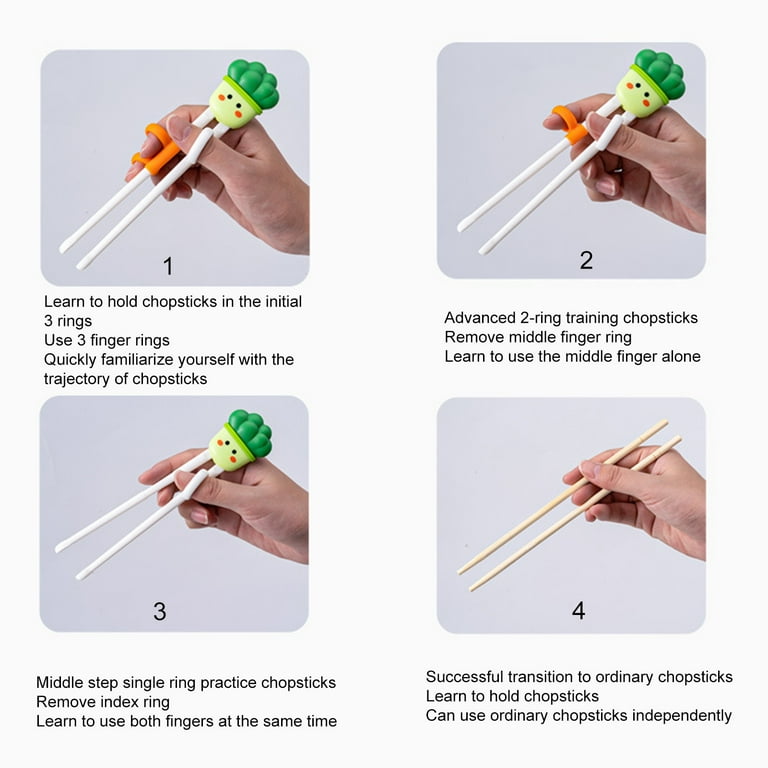 1

Learn to hold chopsticks in the initial 3 rings
Use 3 finger rings
Quickly familiarize yourself with the trajectory of chopsticks

2

Advanced 2-ring training chopsticks
Remove middle finger ring
Learn to use the middle finger alone

3

Middle step single ring practice chopsticks
Remove index ring
Learn to use both fingers at the same time

4

Successful transition to ordinary chopsticks
Learn to hold chopsticks
Can use ordinary chopsticks independently