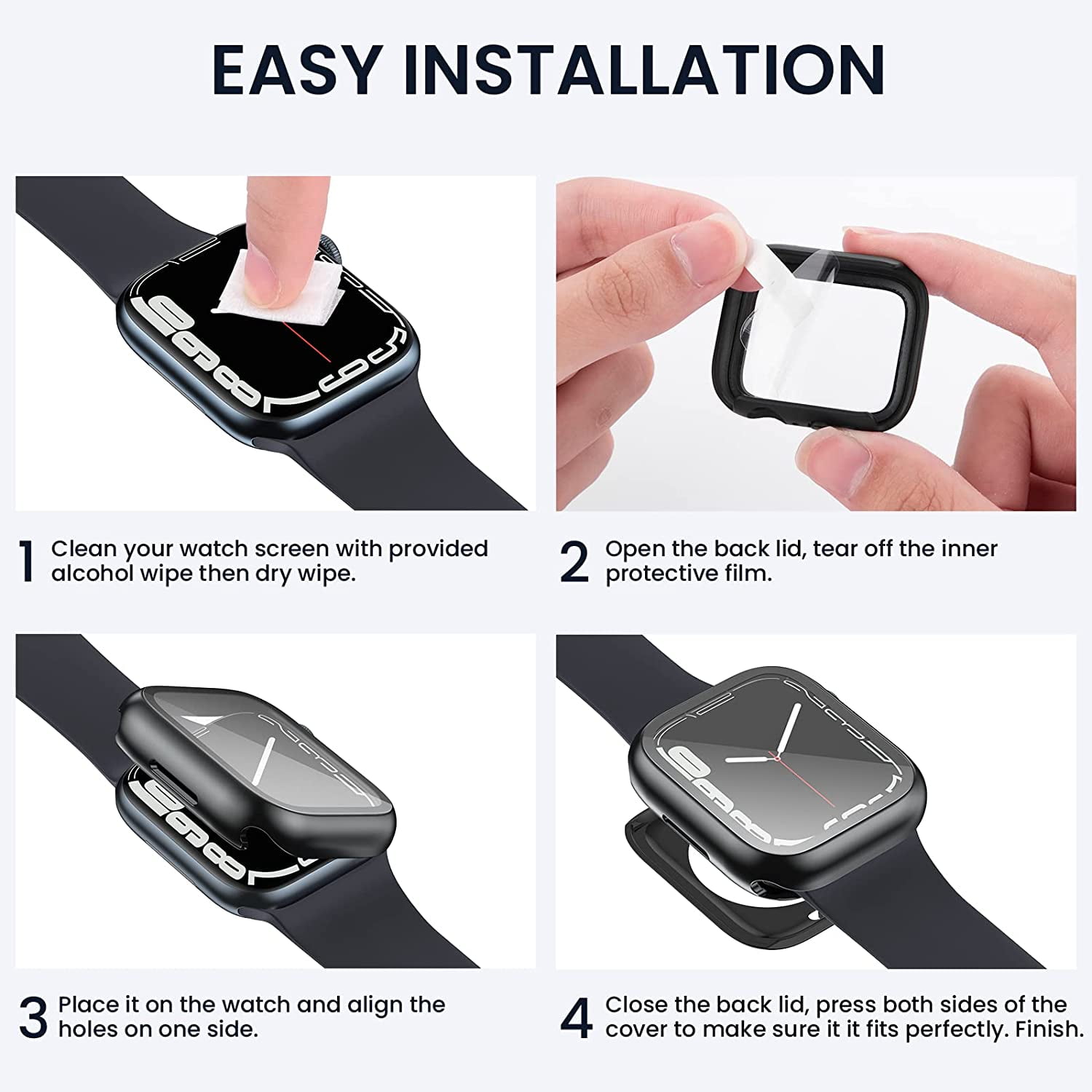 EASY INSTALLATION

1 Clean your watch screen with provided alcohol wipe then dry wipe.

2 Open the back lid, tear off the inner protective film.

3 Place it on the watch and align the holes on one side.

4 Close the back lid, press both sides of the cover to make sure it it fits perfectly. Finish.