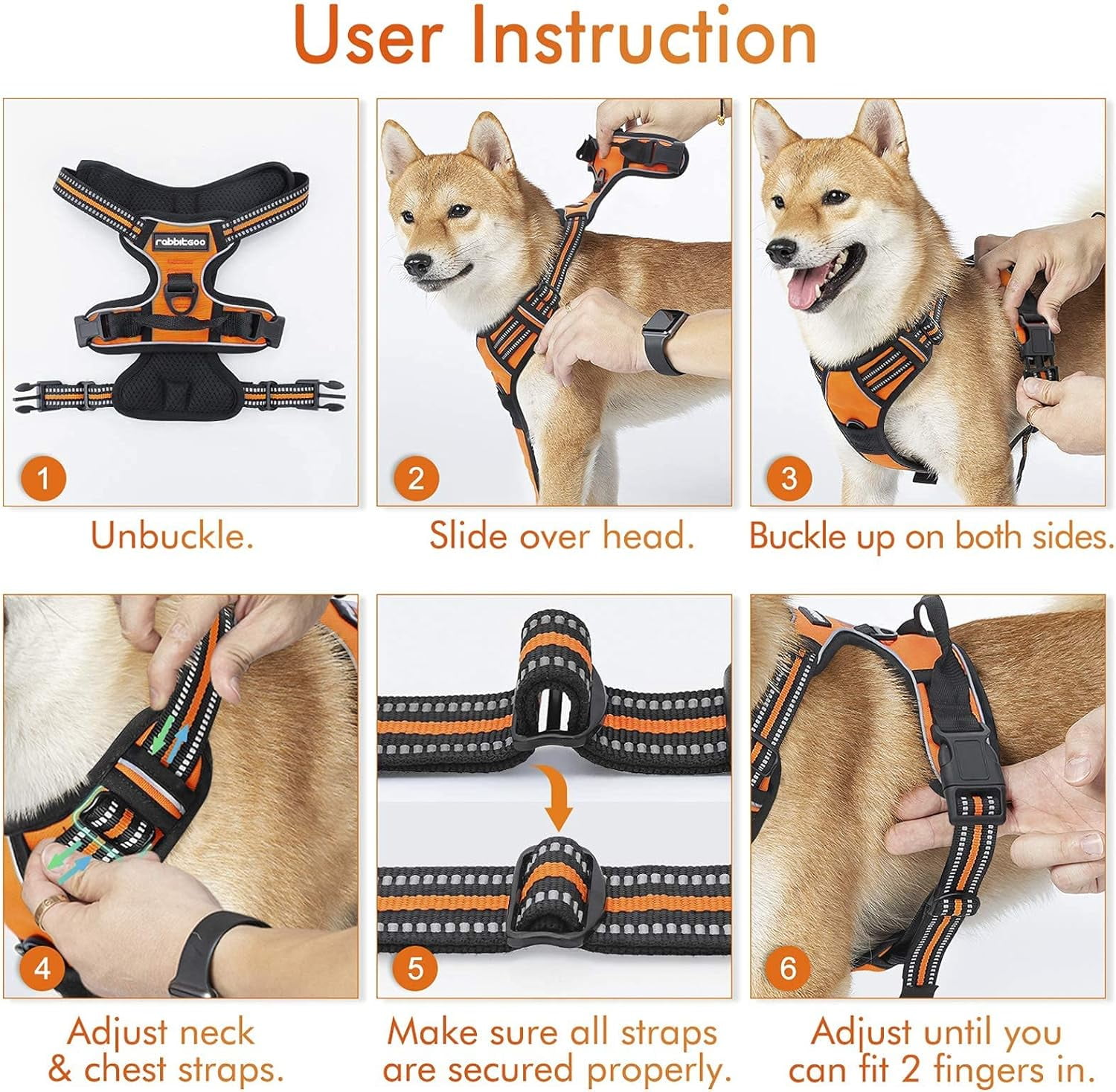 User Instruction

rabbitgoo

1

Unbuckle.

2

Slide over head.

3

Buckle up on both sides.

4

Adjust neck & chest straps.

5

Make sure all straps are secured properly.

6

Adjust until you can fit 2 fingers in.