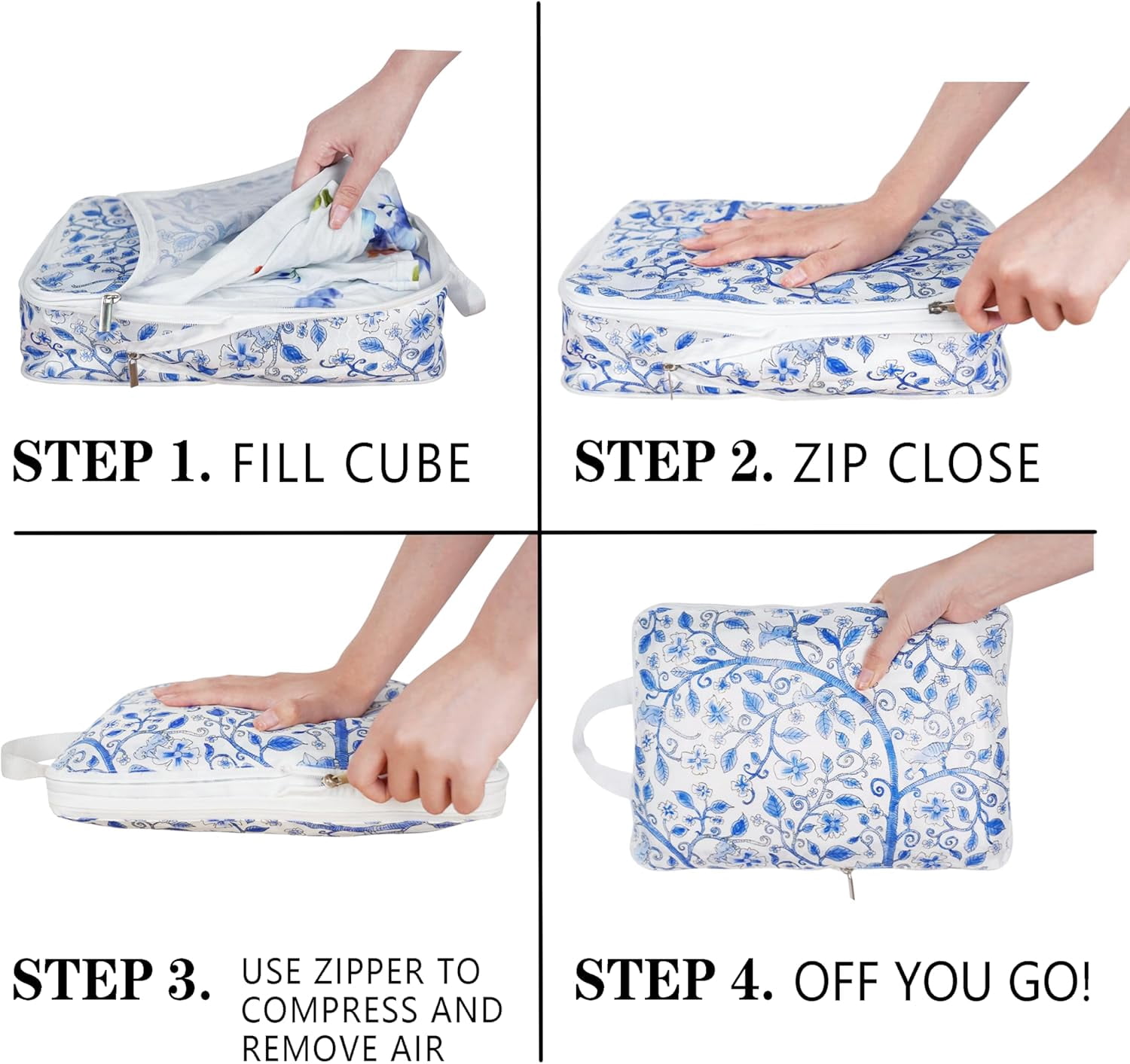 STEP 1. FILL CUBE

STEP 2. ZIP CLOSE

STEP 3. USE ZIPPER TO COMPRESS AND REMOVE AIR

STEP 4. OFF YOU GO!