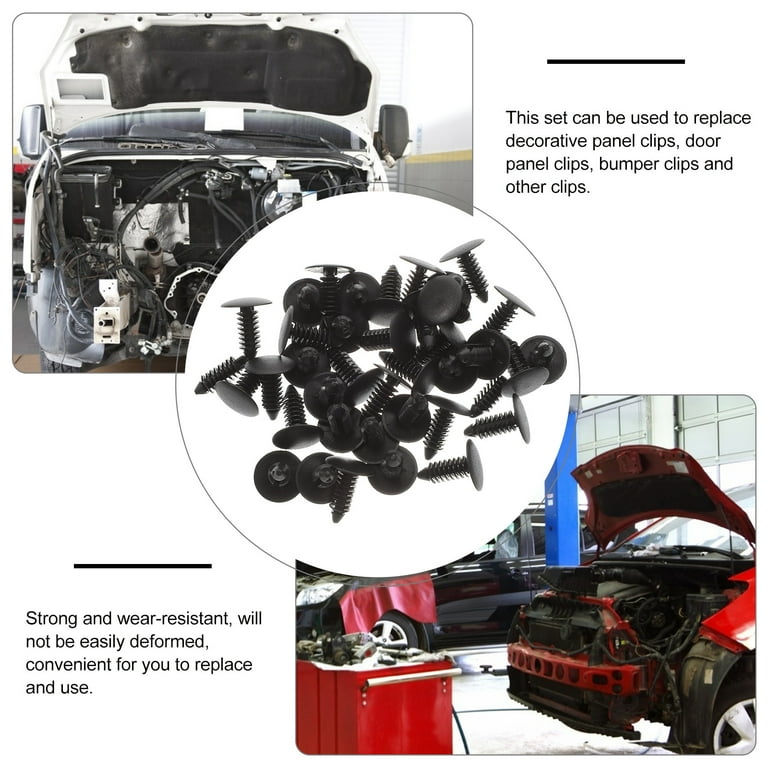 This set can be used to replace decorative panel clips, door panel clips, bumper clips and other clips.

Strong and wear-resistant, will not be easily deformed, convenient for you to replace and use.