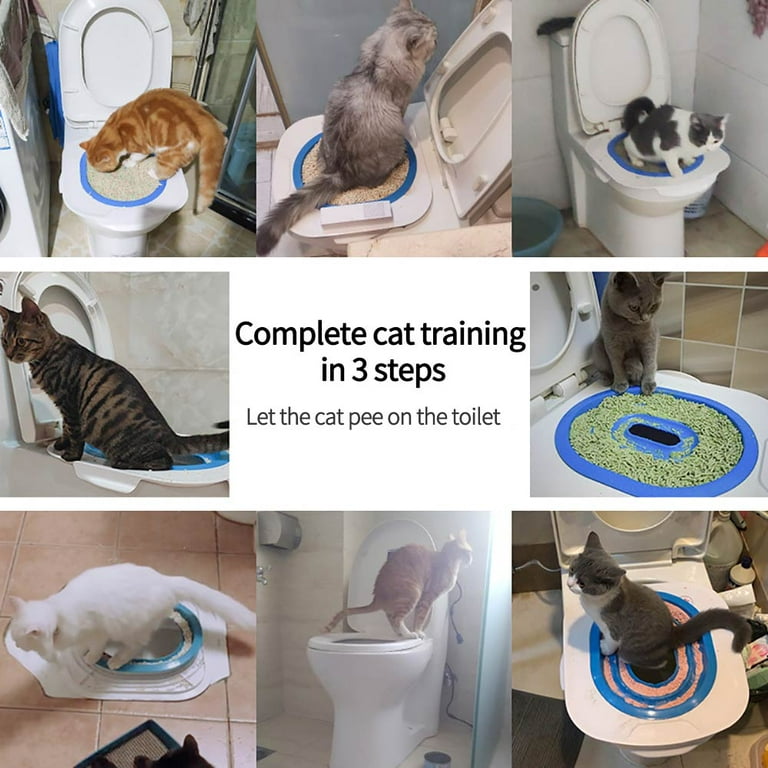 Complete cat training in 3 steps

Let the cat pee on the toilet