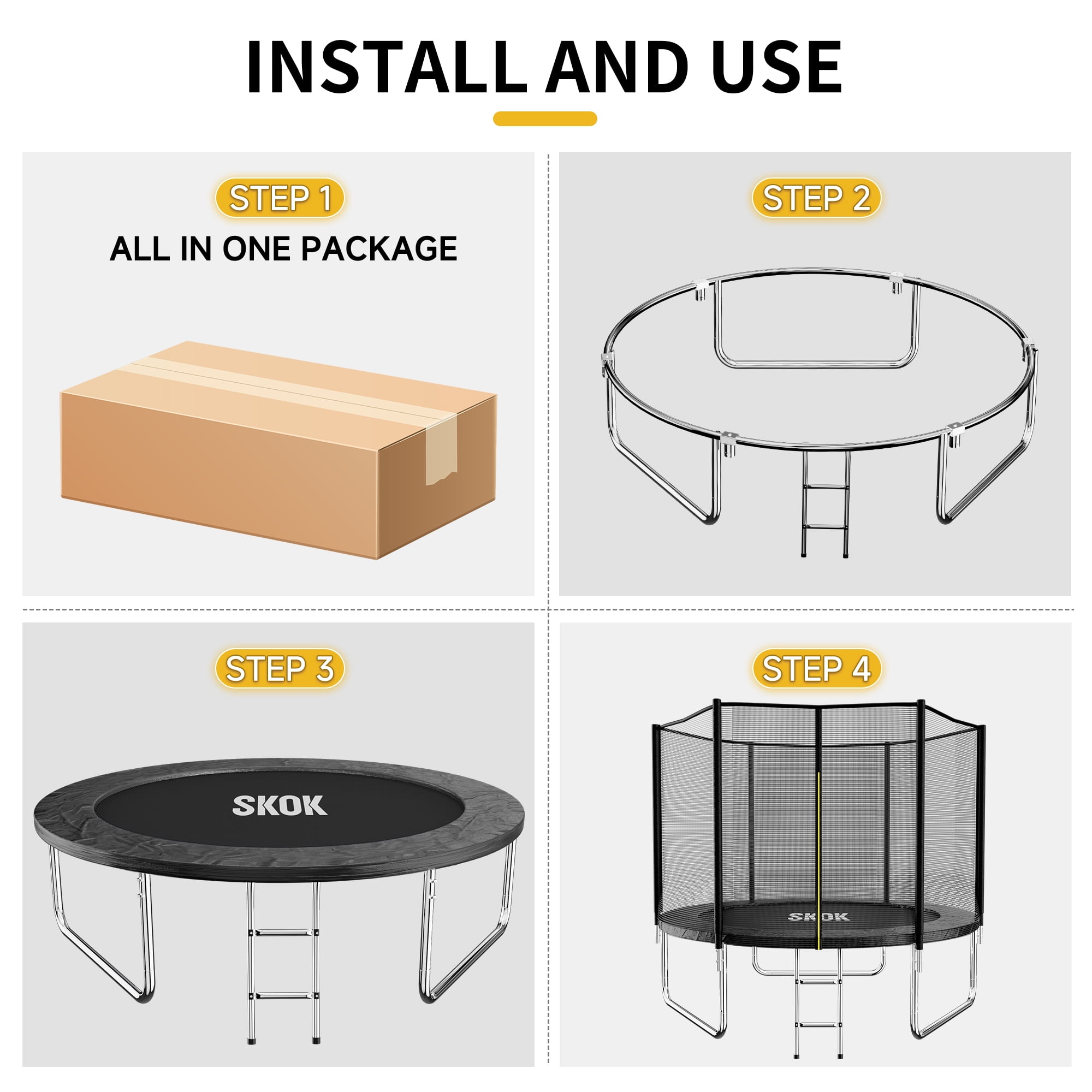 INSTALL AND USE

STEP 1

ALL IN ONE PACKAGE

STEP 2

STEP 3

SKOK

STEP 4

SKOK