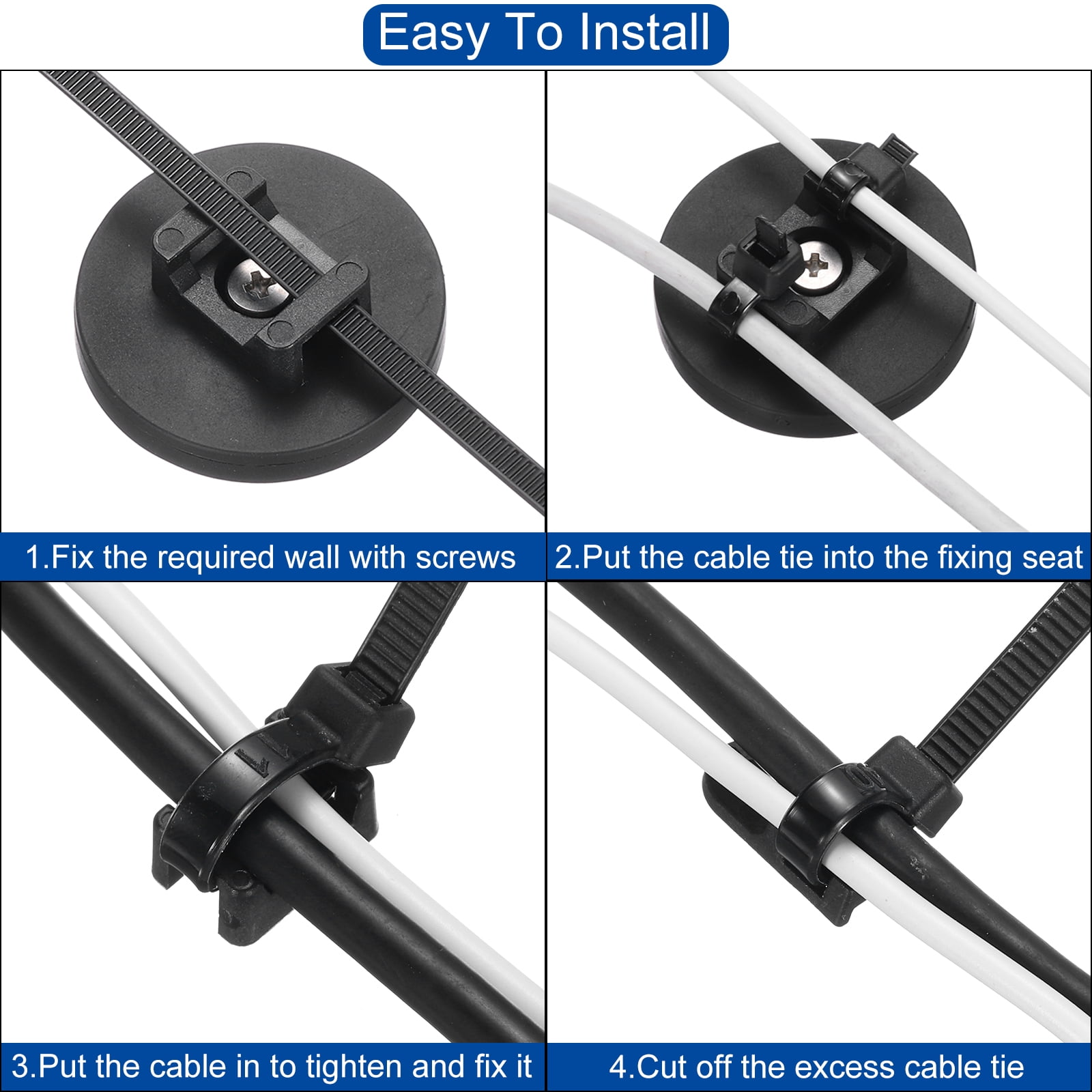 Easy To Install

1.Fix the required wall with screws

2.Put the cable tie into the fixing seat

3.Put the cable in to tighten and fix it

4.Cut off the excess cable tie