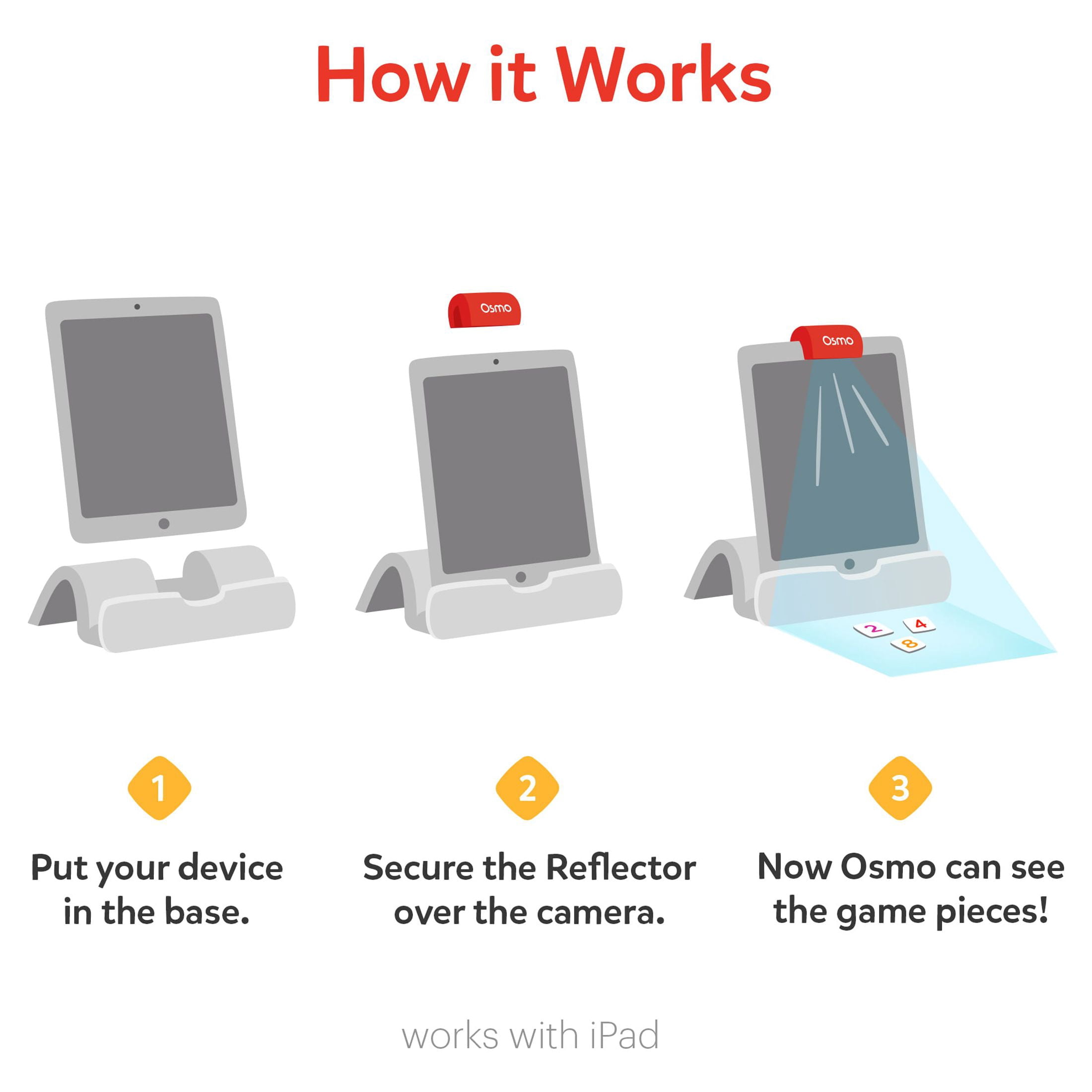 How it Works

Osmo

Osmo

2 4 8

1

Put your device in the base.

2

Secure the Reflector over the camera.

3

Now Osmo can see the game pieces!

works with iPad