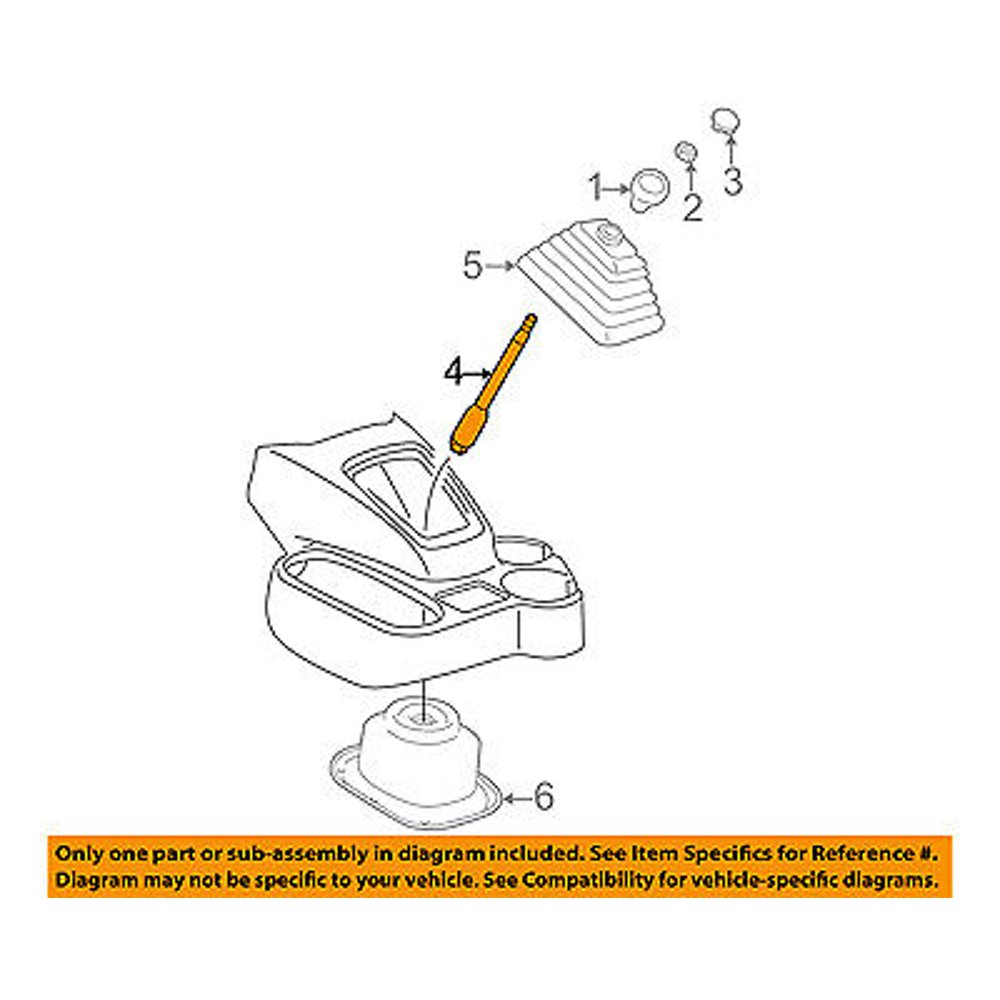 1
2
3
5
4
6

Only one part or sub-assembly in diagram included. See Item Specifics for Reference #.
Diagram may not be specific to your vehicle. See Compatibility for vehicle-specific diagrams.