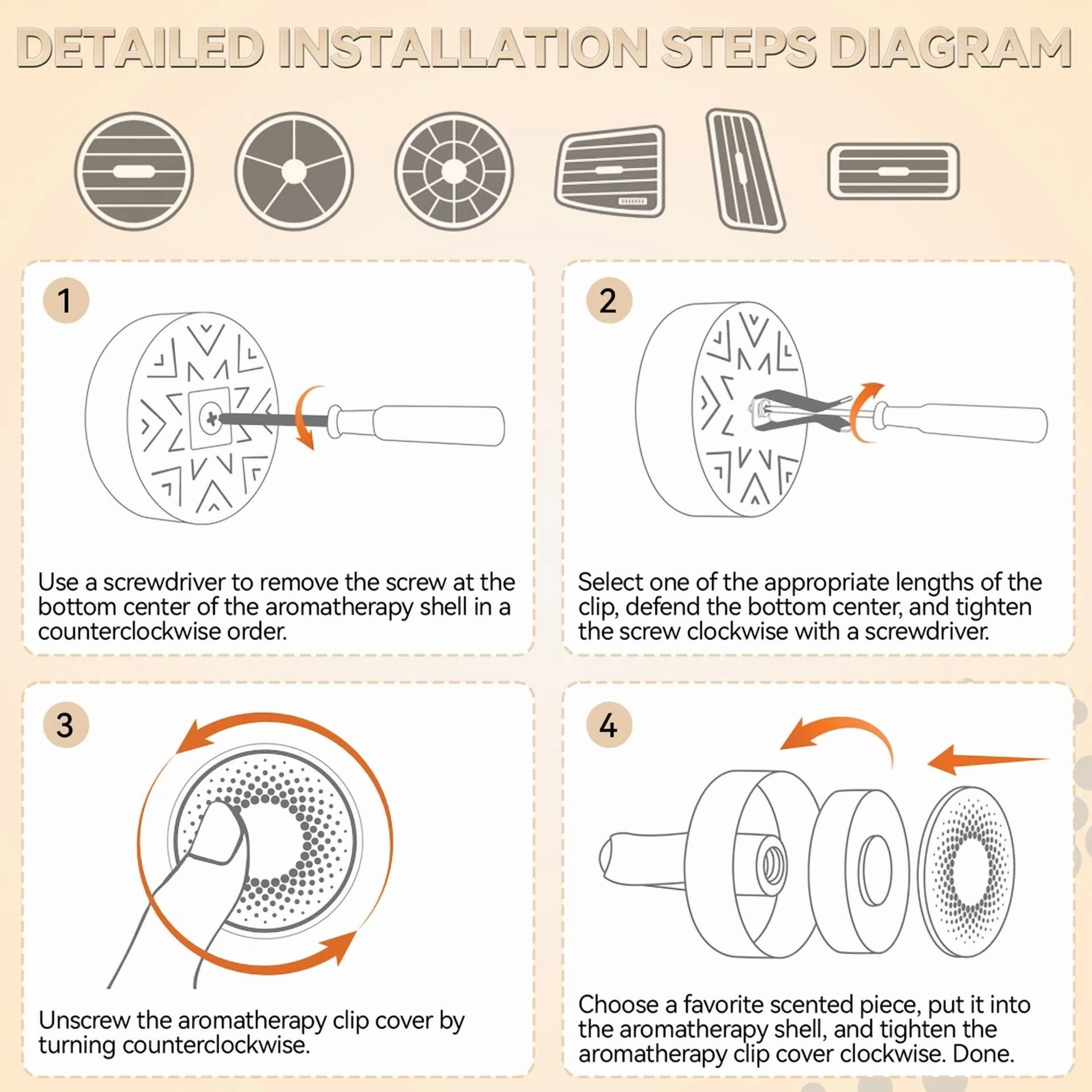 DETAILED INSTALLATION STEPS DIAGRAM

1

Use a screwdriver to remove the screw at the bottom center of the aromatherapy shell in a counterclockwise order.

2

Select one of the appropriate lengths of the clip, defend the bottom center, and tighten the screw clockwise with a screwdriver.

3

Unscrew the aromatherapy clip cover by turning counterclockwise.

4

Choose a favorite scented piece, put it into the aromatherapy shell, and tighten the aromatherapy clip cover clockwise. Done.