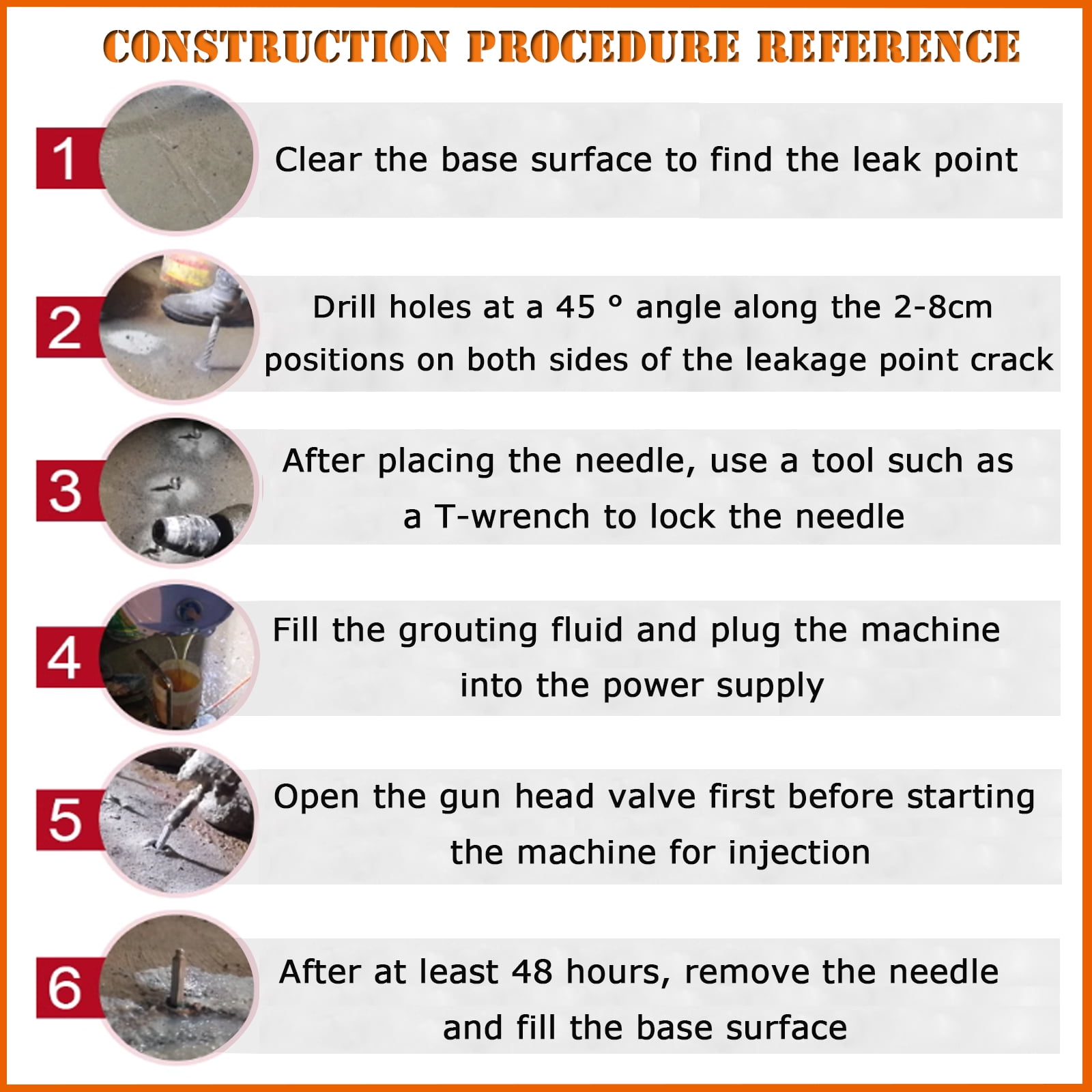 CONSTRUCTION PROCEDURE REFERENCE

1 Clear the base surface to find the leak point

2 Drill holes at a 45 ° angle along the 2-8cm positions on both sides of the leakage point crack

3 After placing the needle, use a tool such as a T-wrench to lock the needle

4 Fill the grouting fluid and plug the machine into the power supply

5 Open the gun head valve first before starting the machine for injection

6 After at least 48 hours, remove the needle and fill the base surface