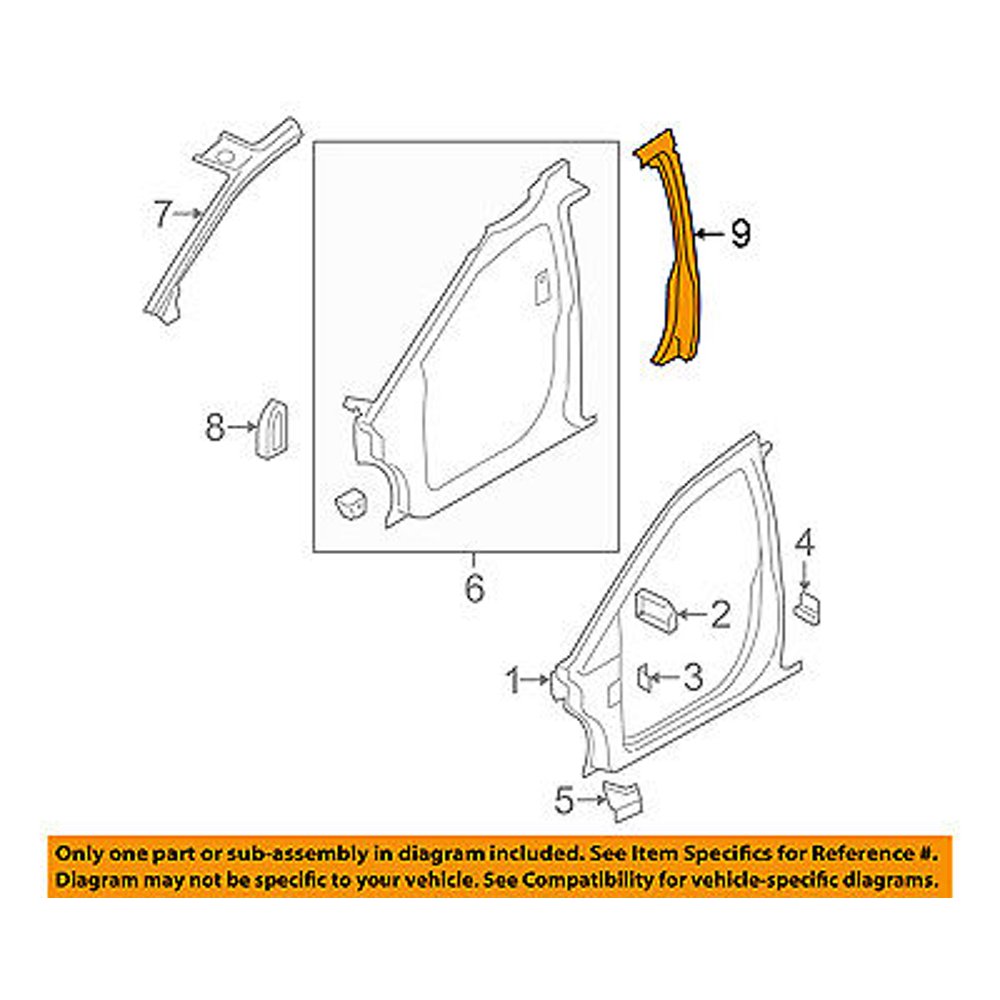 7
9
8
6
4
2
1
3
5

Only one part or sub-assembly in diagram included. See Item Specifics for Reference #.
Diagram may not be specific to your vehicle. See Compatibility for vehicle-specific diagrams.