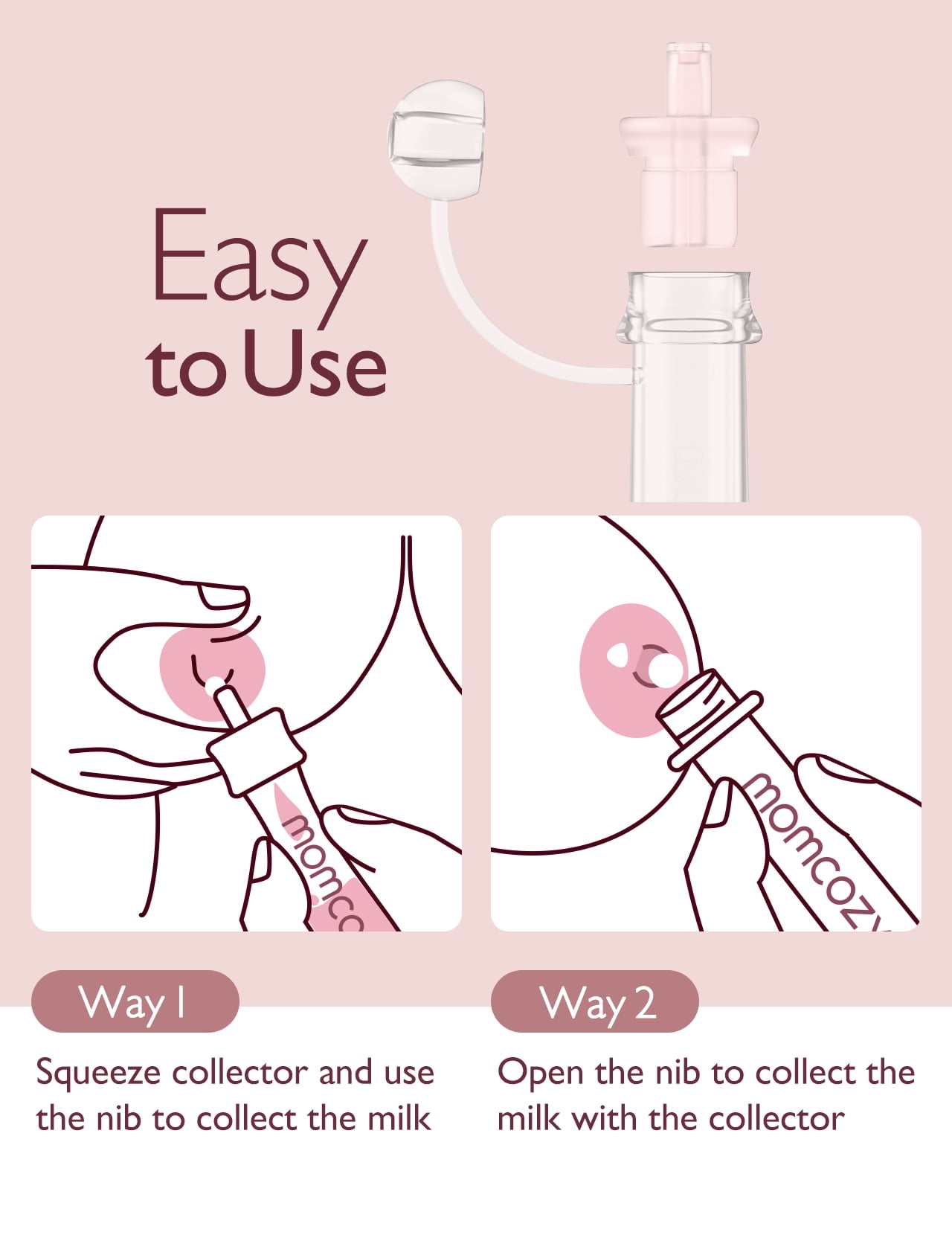 Easy to Use

momco

momcozy

Way 1

Squeeze collector and use the nib to collect the milk

Way 2

Open the nib to collect the milk with the collector