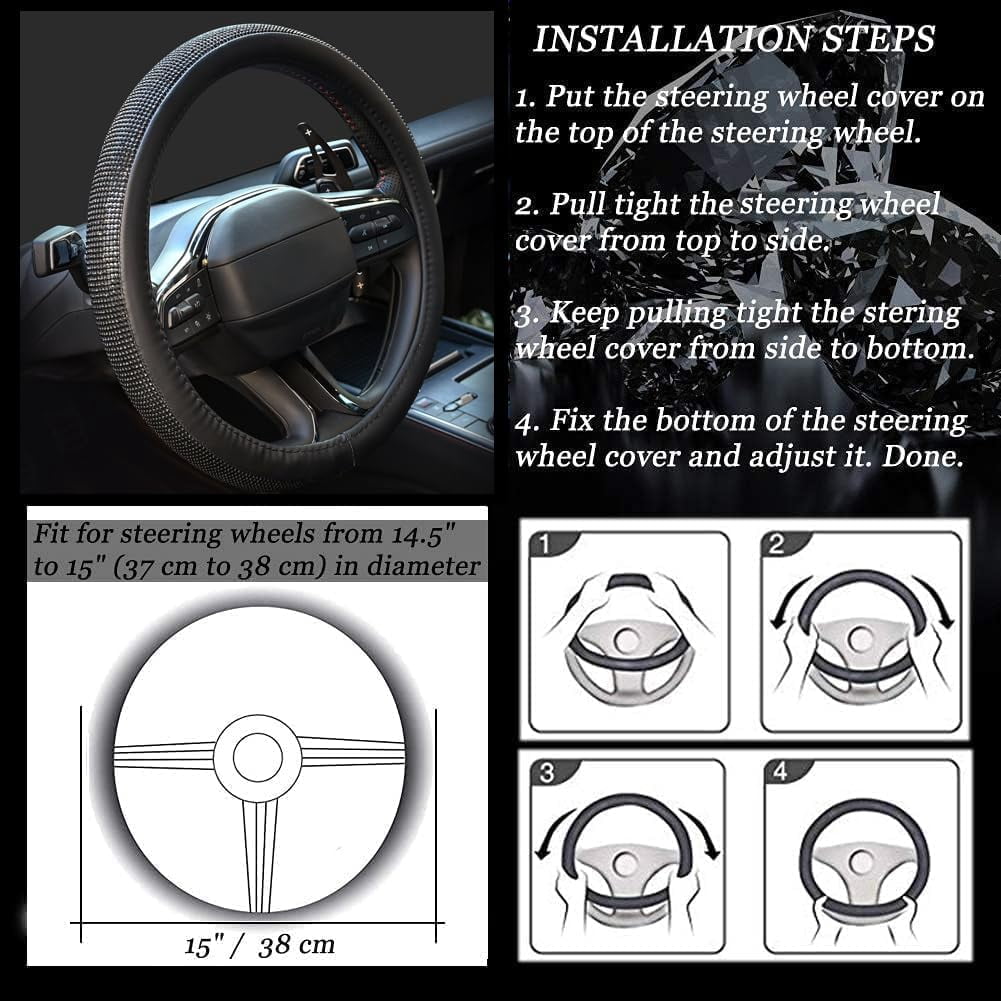 INSTALLATION STEPS

1. Put the steering wheel cover on the top of the steering wheel.

2. Pull tight the steering wheel cover from top to side.

3. Keep pulling tight the stering wheel cover from side to bottom.

4. Fix the bottom of the steering wheel cover and adjust it. Done.

Fit for steering wheels from 14.5" to 15" (37 cm to 38 cm) in diameter

15" / 38 cm

1

2

3

4