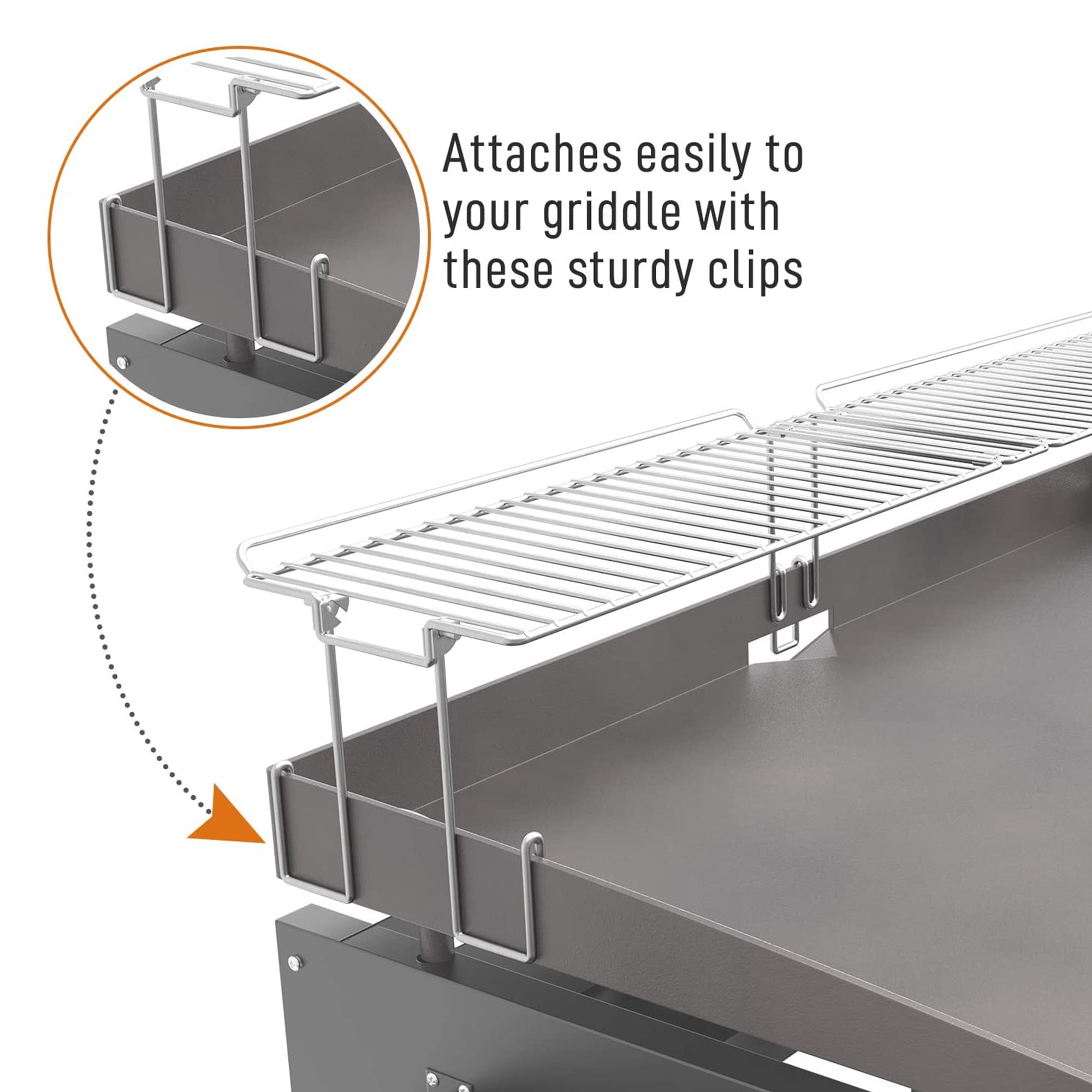 Attaches easily to your griddle with these sturdy clips