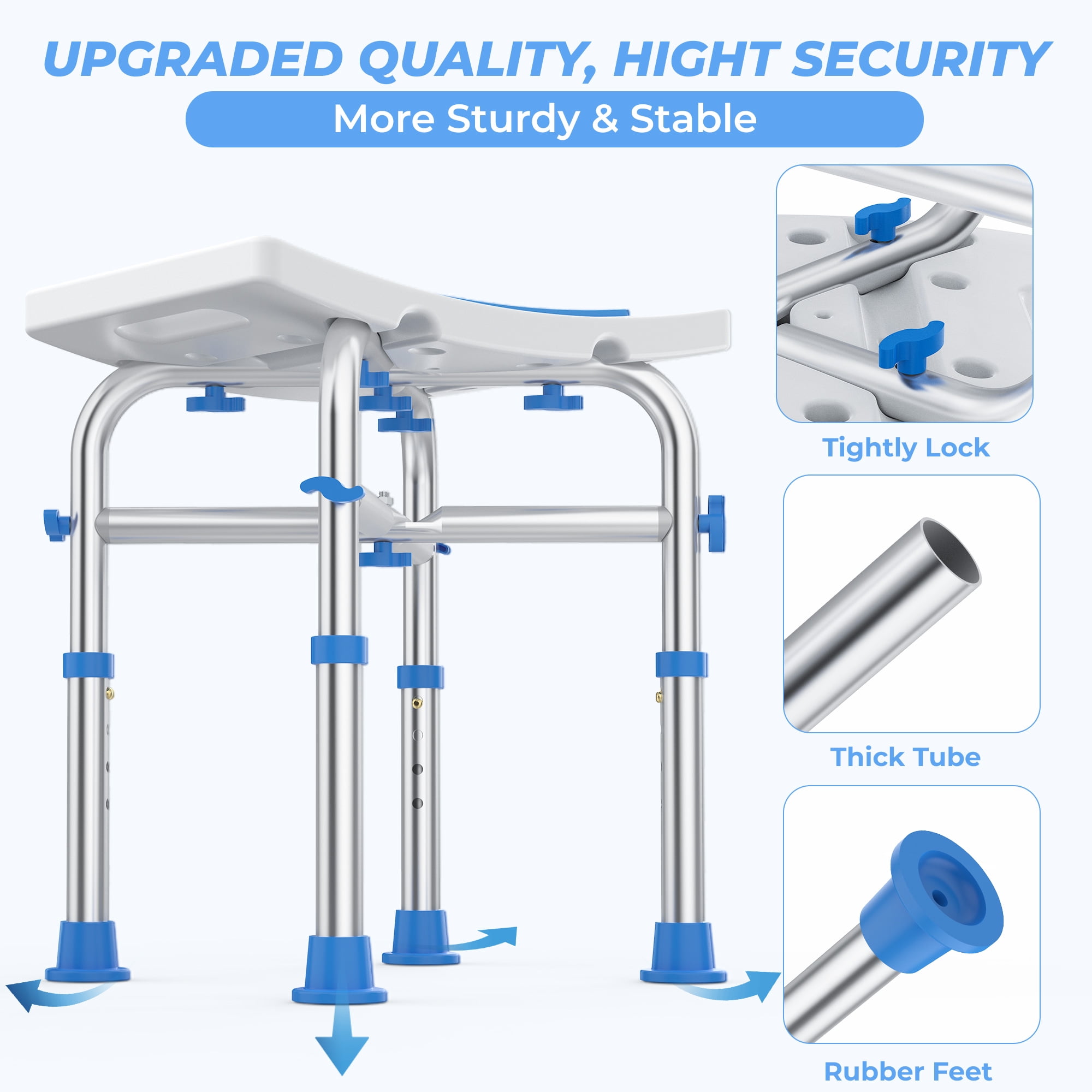 UPGRADED QUALITY, HIGHT SECURITY

More Sturdy & Stable

Tightly Lock

Thick Tube

Rubber Feet