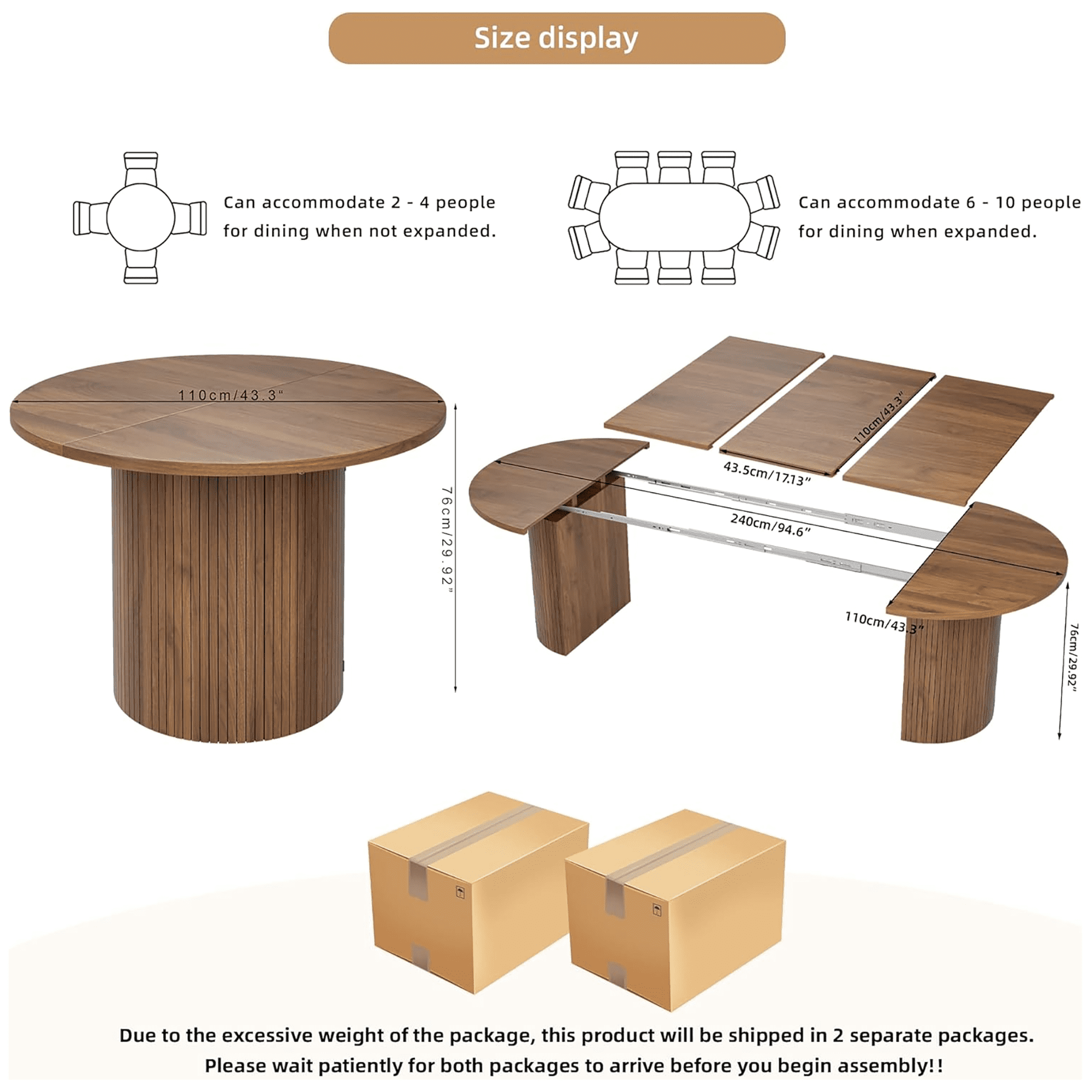 Size display

Can accommodate 2 - 4 people for dining when not expanded.

Can accommodate 6 - 10 people for dining when expanded.

110cm/43.3"

76cm/29.92"

110cm/43.3"

43.5cm/17.13"

240cm/94.6"

110cm/43.3"

76cm/29.92"

Due to the excessive weight of the package, this product will be shipped in 2 separate packages.
Please wait patiently for both packages to arrive before you begin assembly!!