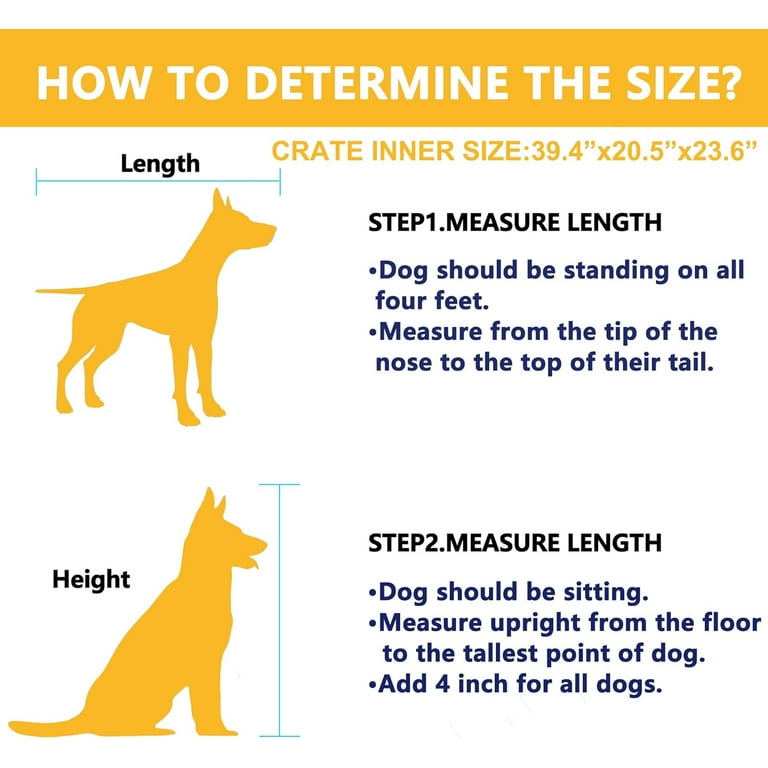 HOW TO DETERMINE THE SIZE?

CRATE INNER SIZE:39.4”x20.5”x23.6”

Length

STEP1.MEASURE LENGTH

•Dog should be standing on all four feet.
•Measure from the tip of the nose to the top of their tail.

Height

STEP2.MEASURE LENGTH

•Dog should be sitting.
•Measure upright from the floor to the tallest point of dog.
•Add 4 inch for all dogs.