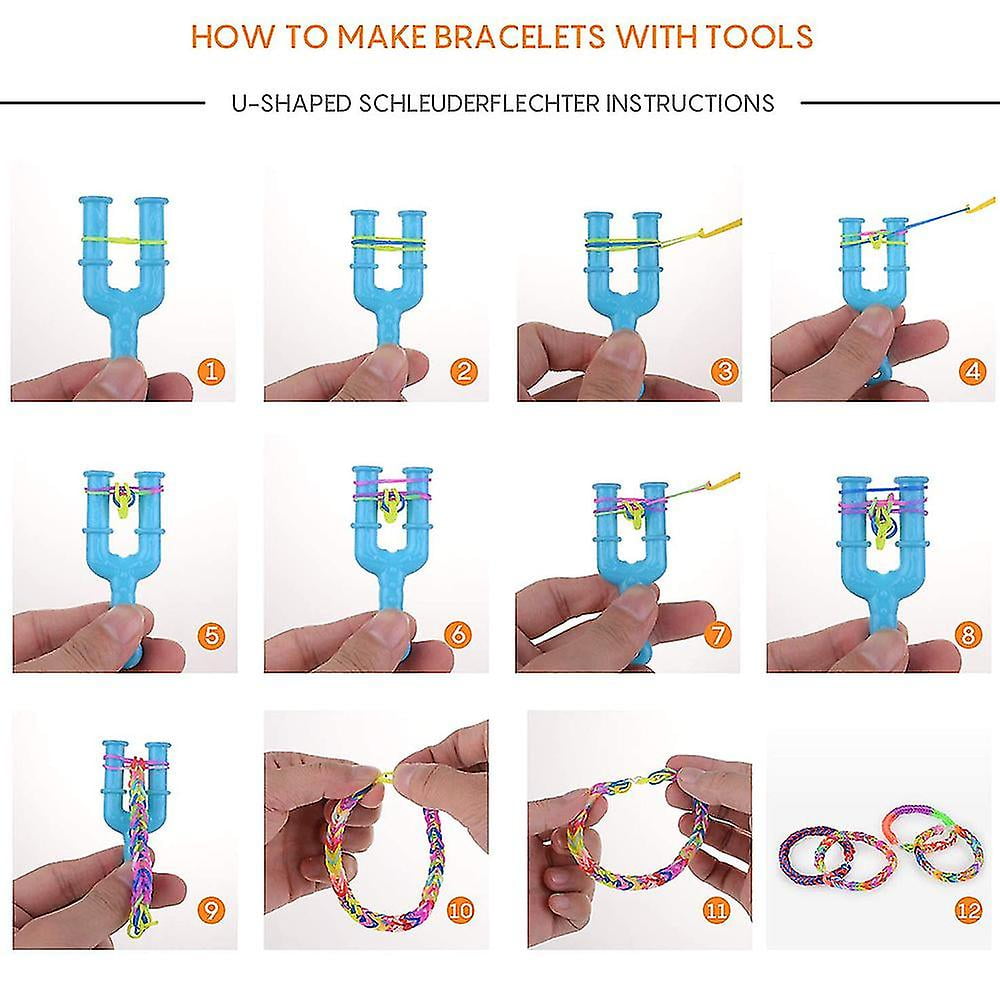 HOW TO MAKE BRACELETS WITH TOOLS

U-SHAPED SCHLEUDERFLECHTER INSTRUCTIONS

1
2
3
4
5
6
7
8
9
10
11
12