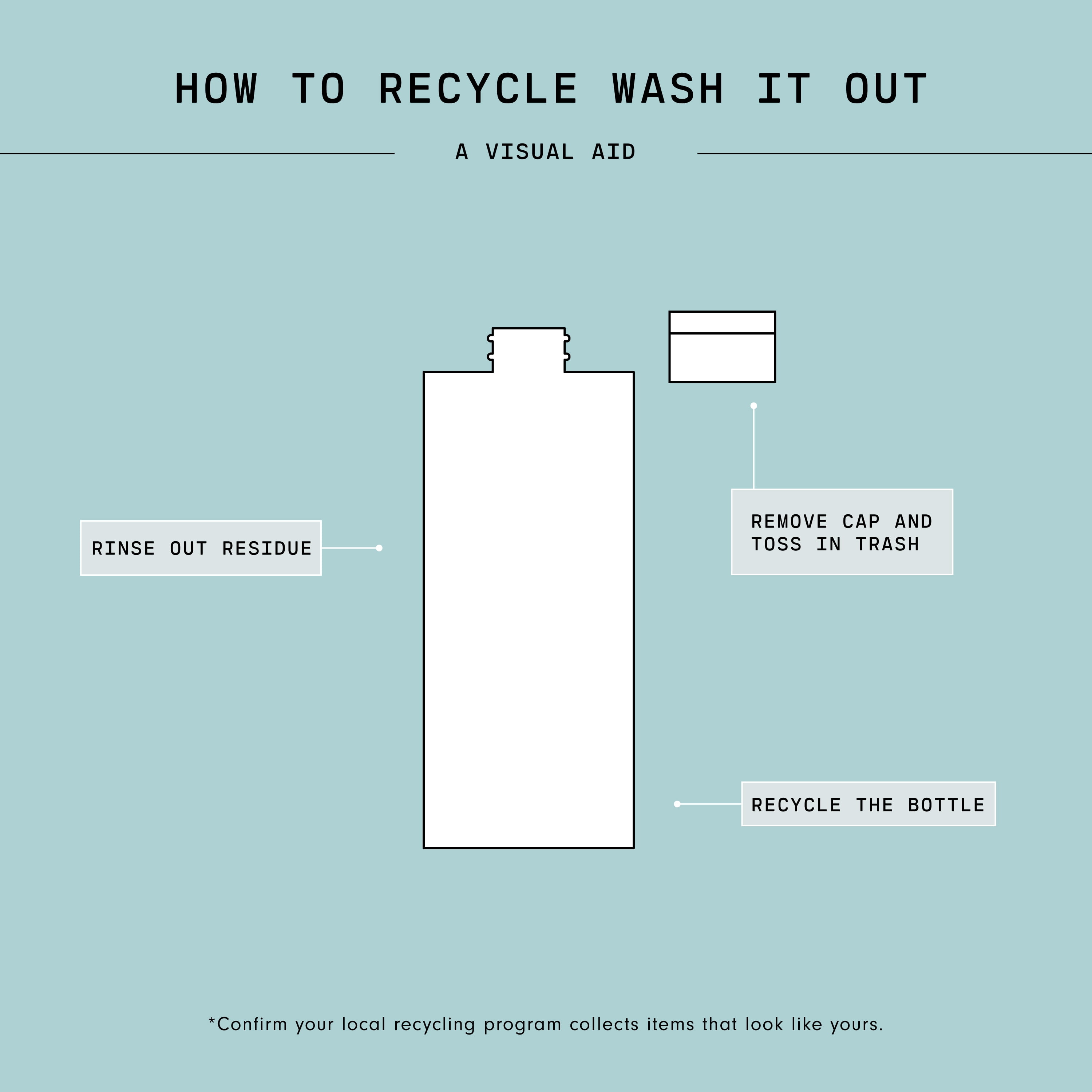 HOW TO RECYCLE WASH IT OUT

A VISUAL AID

RINSE OUT RESIDUE

REMOVE CAP AND TOSS IN TRASH

RECYCLE THE BOTTLE

*Confirm your local recycling program collects items that look like yours.