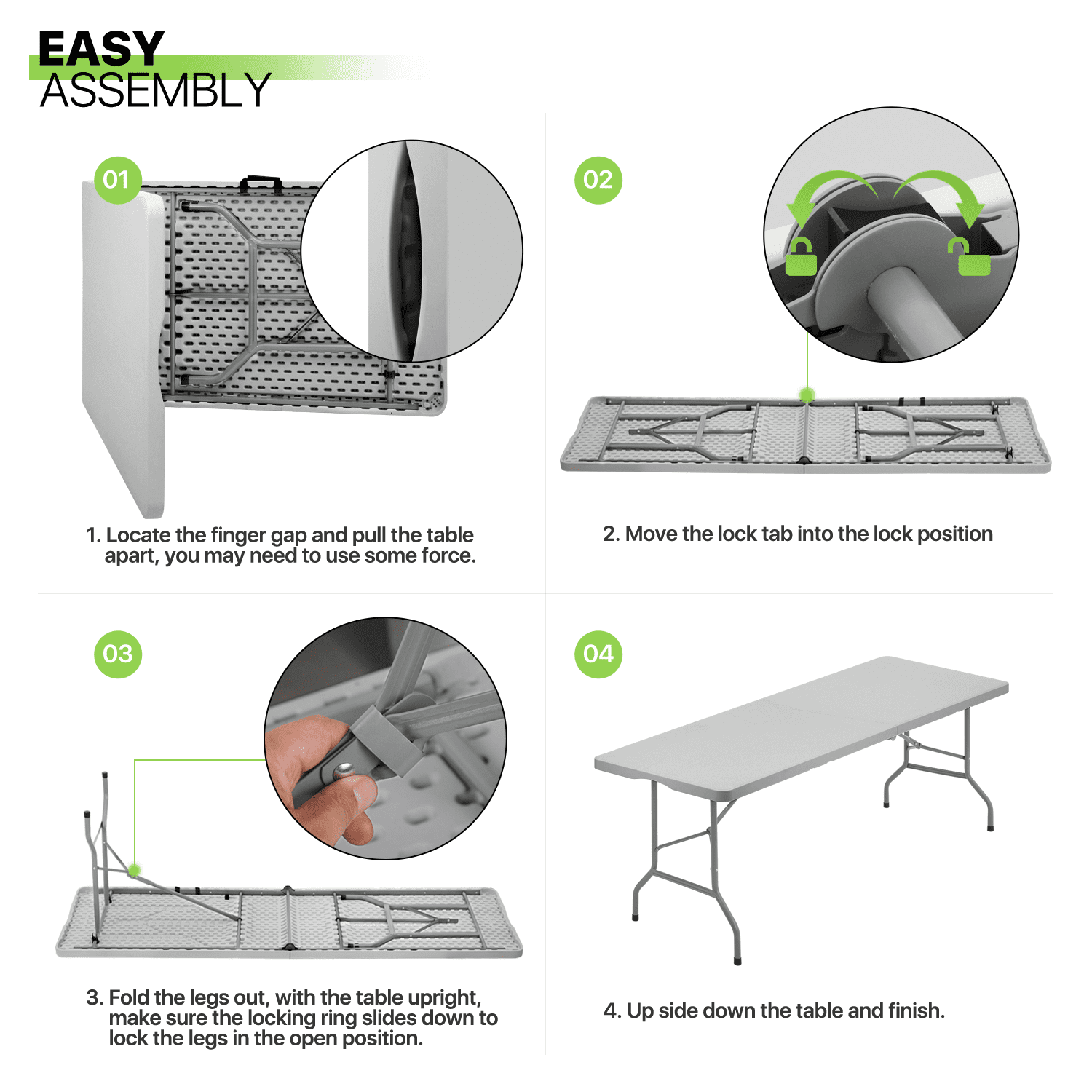 EASY
ASSEMBLY

01

1. Locate the finger gap and pull the table apart, you may need to use some force.

02

2. Move the lock tab into the lock position

03

3. Fold the legs out, with the table upright, make sure the locking ring slides down to lock the legs in the open position.

04

4. Up side down the table and finish.