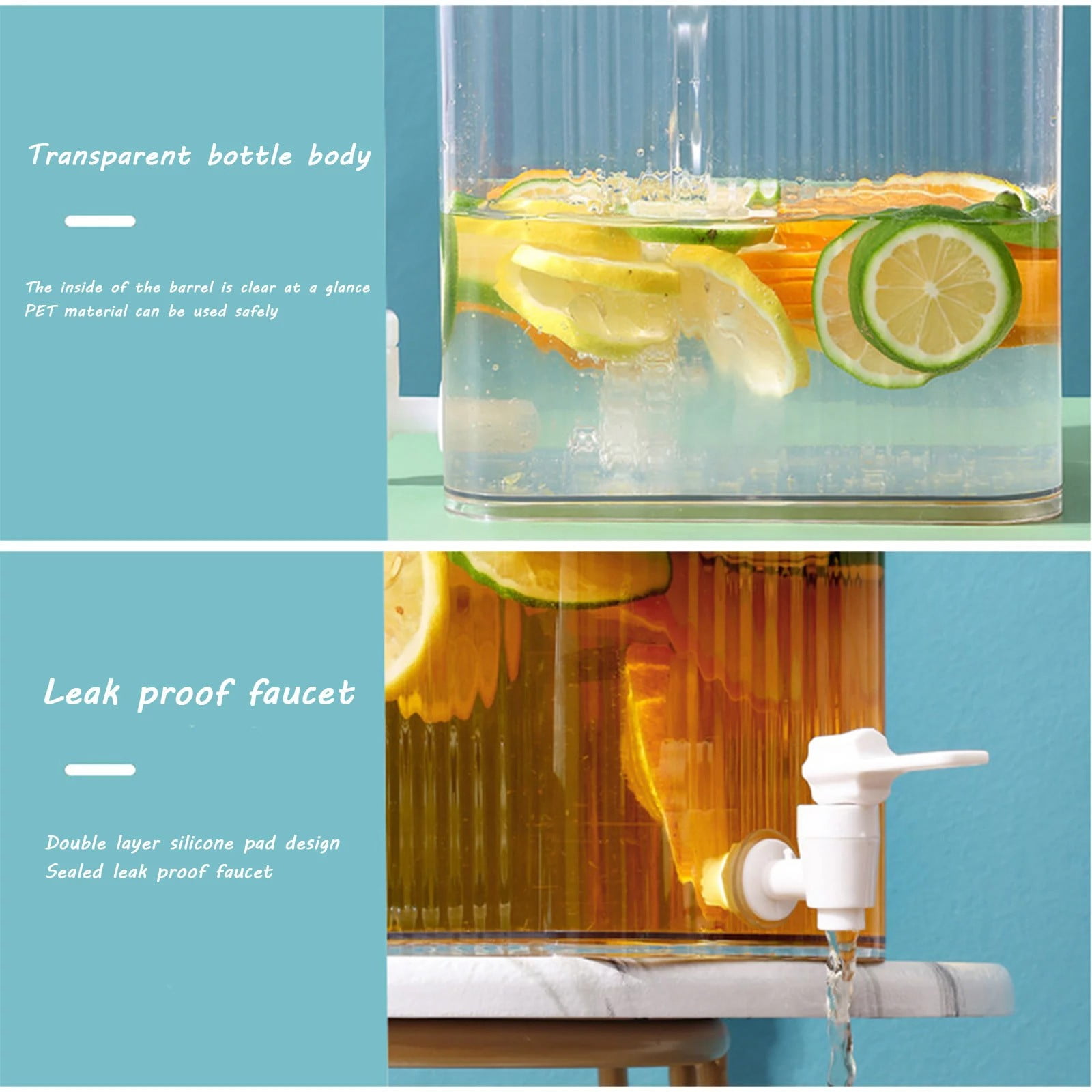 Transparent bottle body

The inside of the barrel is clear at a glance
PET material can be used safely

Leak proof faucet

Double layer silicone pad design
Sealed leak proof faucet