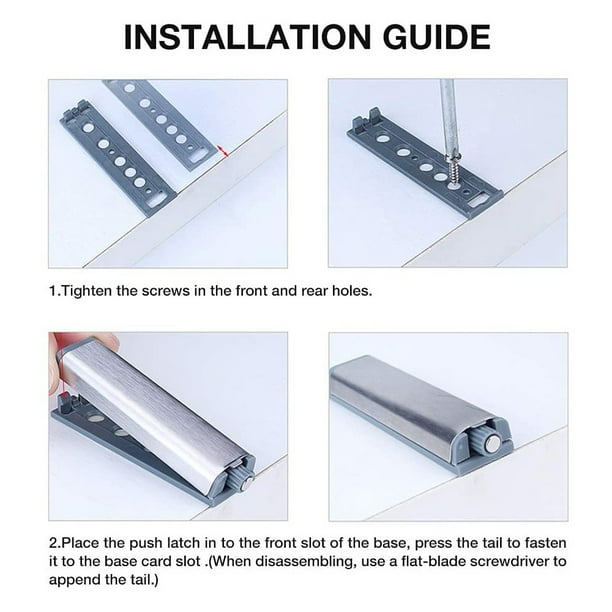 INSTALLATION GUIDE

1.Tighten the screws in the front and rear holes.

2.Place the push latch in to the front slot of the base, press the tail to fasten it to the base card slot .(When disassembling, use a flat-blade screwdriver to append the tail.)