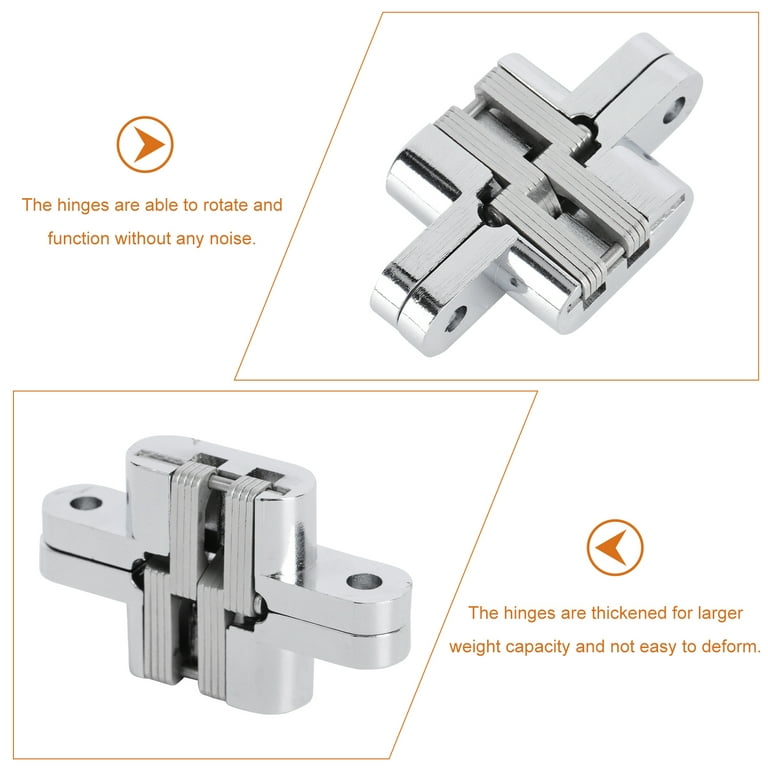 The hinges are able to rotate and function without any noise.

The hinges are thickened for larger weight capacity and not easy to deform.