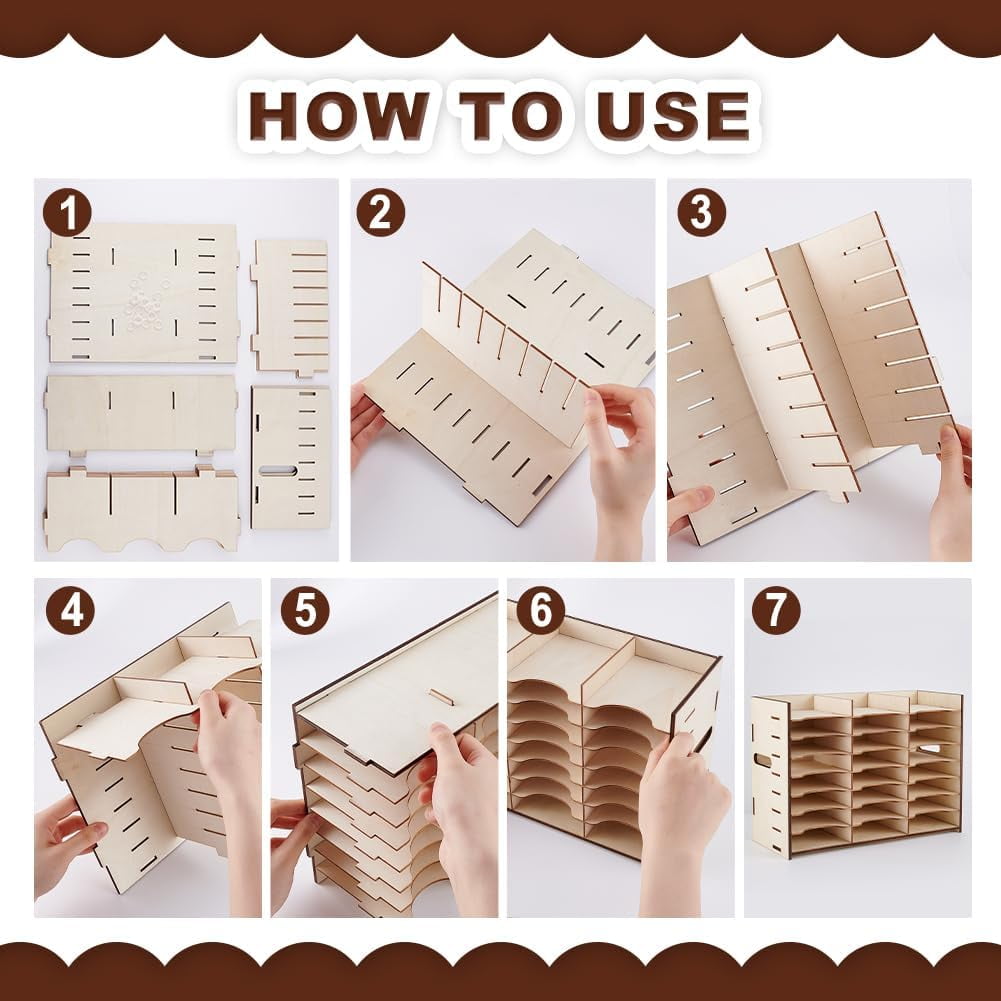 HOW TO USE

1

2

3

4

5

6

7