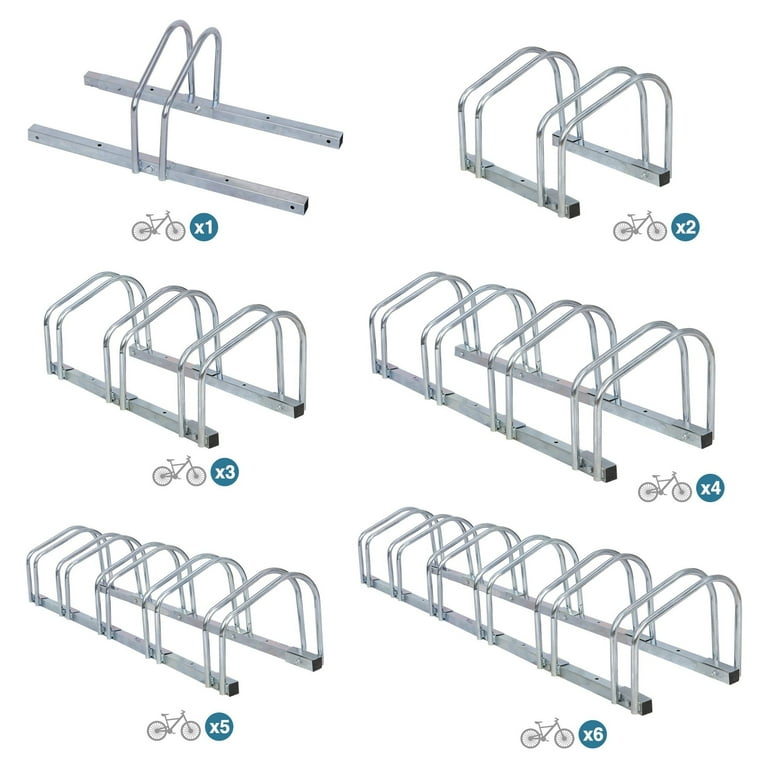 x1

x2

x3

x4

x5

x6