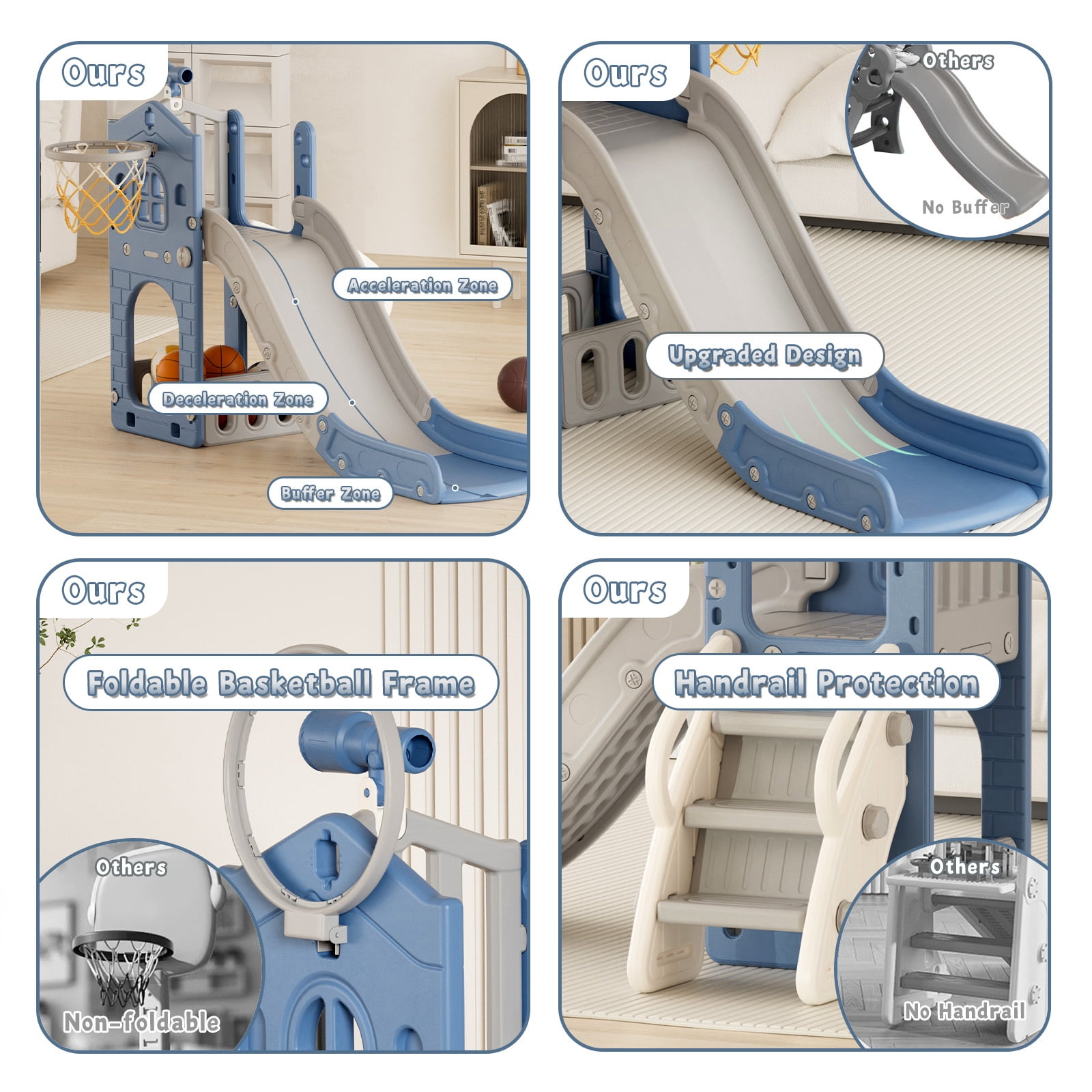 Ours

Acceleration Zone

Deceleration Zone

Buffer Zone

Ours

Others

No Buffer

Upgraded Design

Ours

Foldable Basketball Frame

Others

Non-foldable

Ours

Handrail Protection

Others

No Handrail