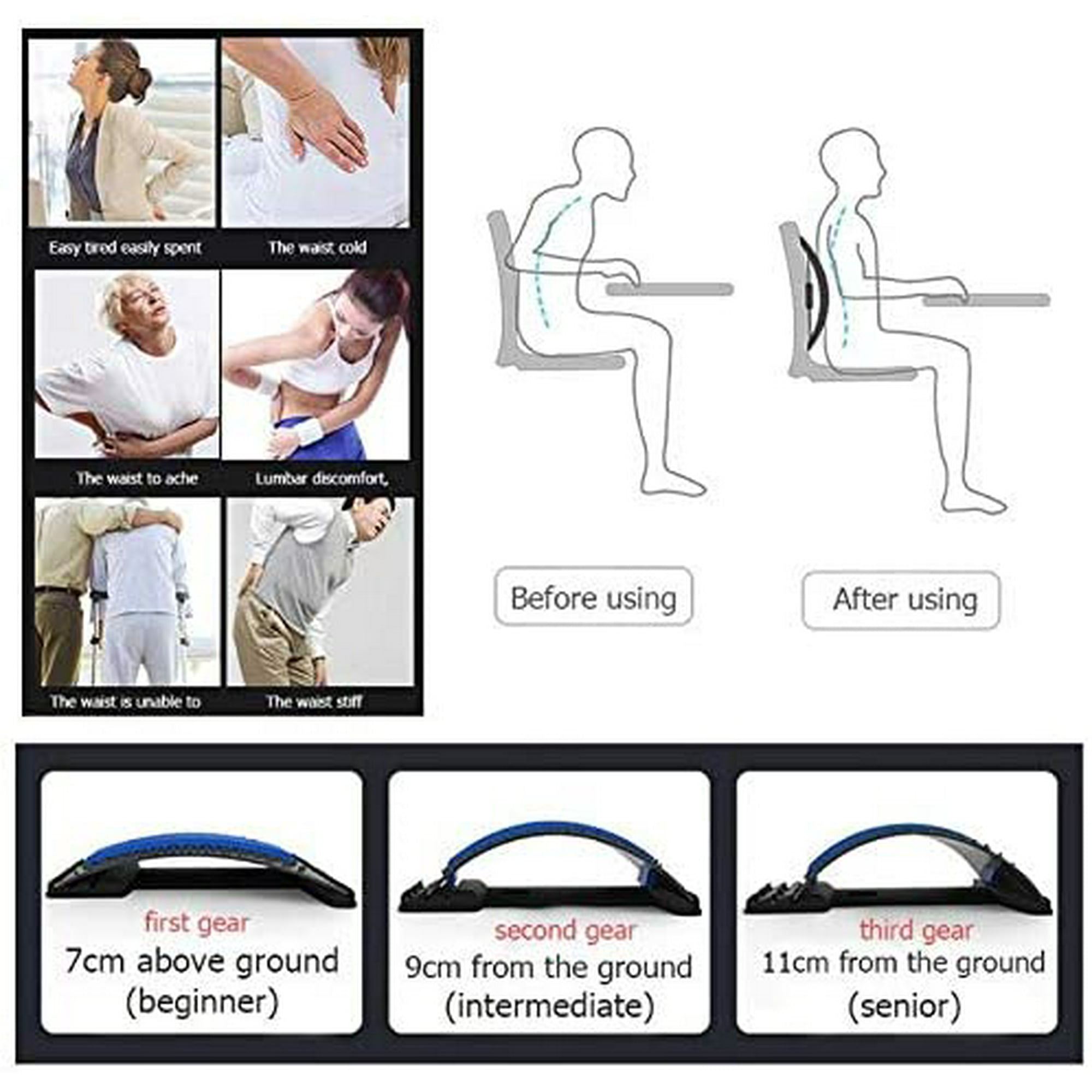 Easy tired easily spent

The waist cold

The waist to ache

Lumbar discomfort,

The waist is unable to

The waist stiff

Before using

After using

first gear
7cm above ground
(beginner)

second gear
9cm from the ground
(intermediate)

third gear
11cm from the ground
(senior)